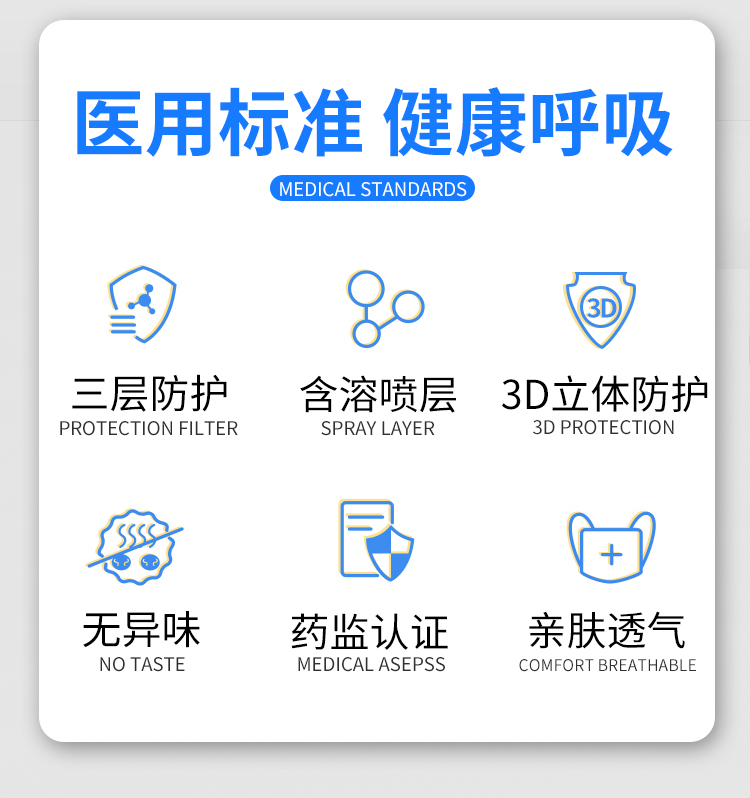 医用标准 健康呼吸

MEDICAL STANDARDS

3D

三层防护
PROTECTION FILTER

含溶喷层
SPRAY LAYER

3D立体防护
3D PROTECTION

无异味
NO TASTE

药监认证
MEDICAL ASEPSS

亲肤透气
COMFORT BREATHABLE