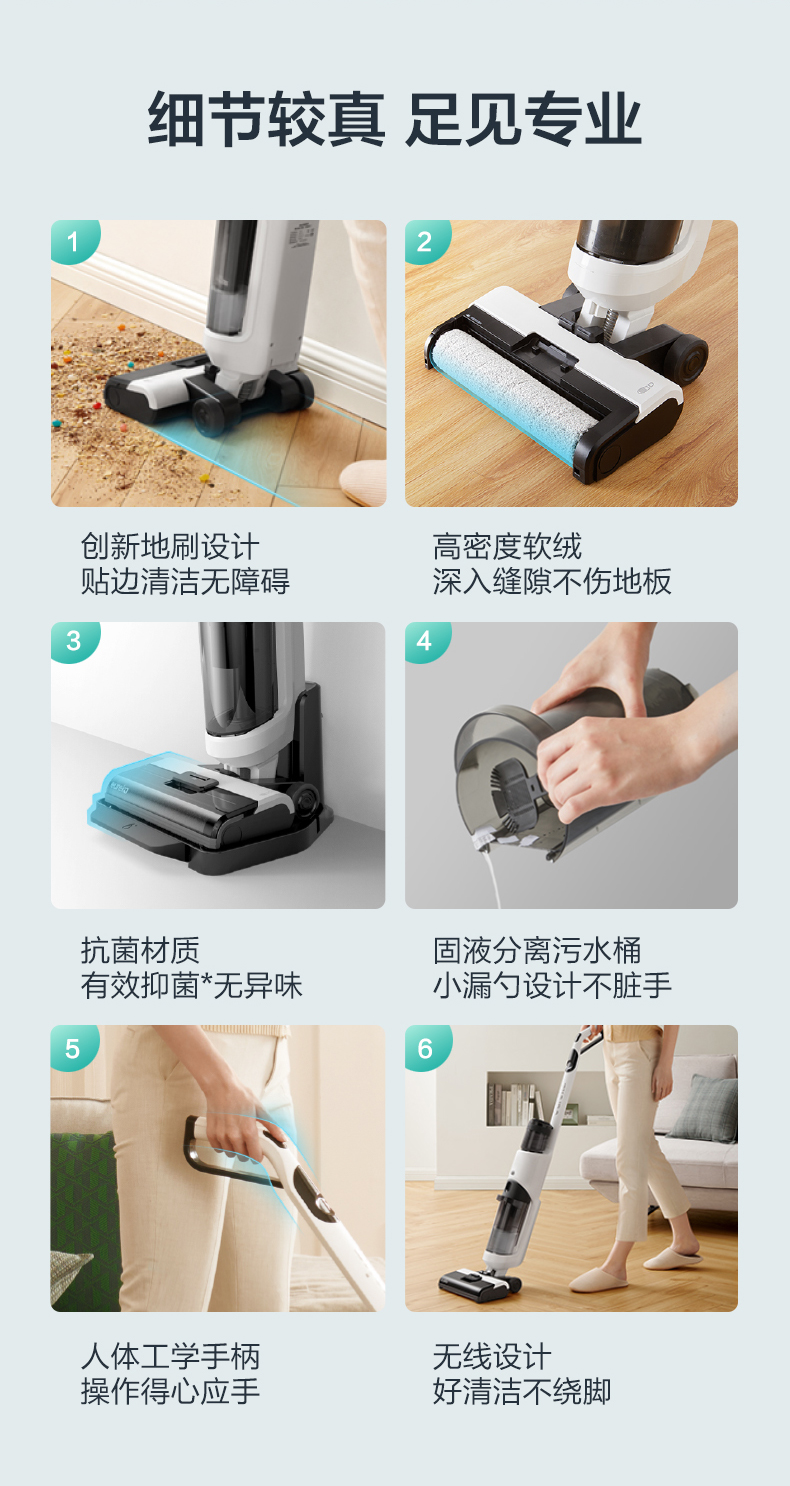 细节较真 足见专业

1

创新地刷设计
贴边清洁无障碍

2

高密度软绒
深入缝隙不伤地板

3

抗菌材质
有效抑菌*无异味

4

固液分离污水桶
小漏勺设计不脏手

5

人体工学手柄
操作得心应手

6

无线设计
好清洁不绕脚