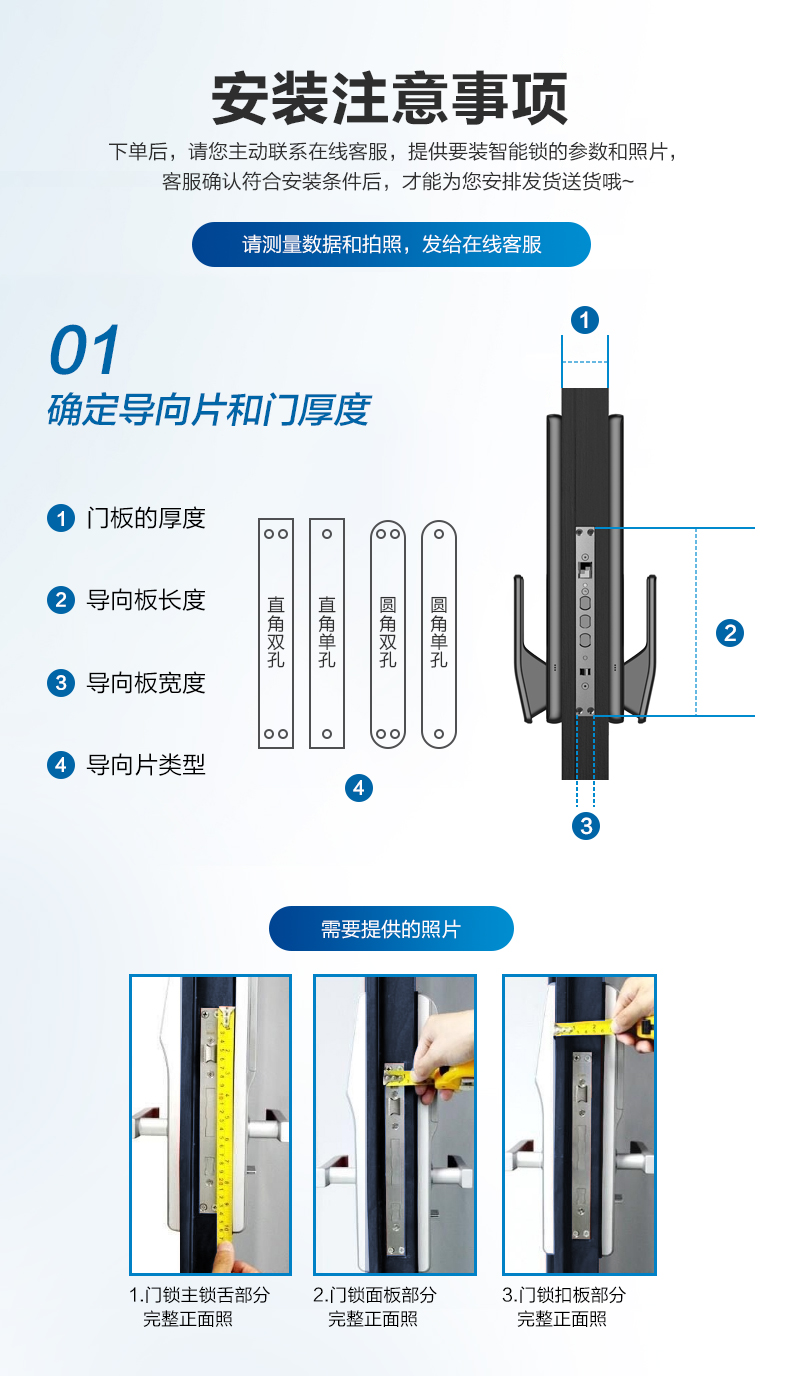 安装注意事项

下单后，请您主动联系在线客服，提供要装智能锁的参数和照片，客服确认符合安装条件后，才能为您安排发货送货哦~

请测量数据和拍照，发给在线客服

01
确定导向片和门厚度

1 门板的厚度
2 导向板长度
3 导向板宽度
4 导向片类型

直角双孔
直角单孔
圆角双孔
圆角单孔

4

1
2
3

需要提供的照片

1.门锁主锁舌部分完整正面照
2.门锁面板部分完整正面照
3.门锁扣板部分完整正面照