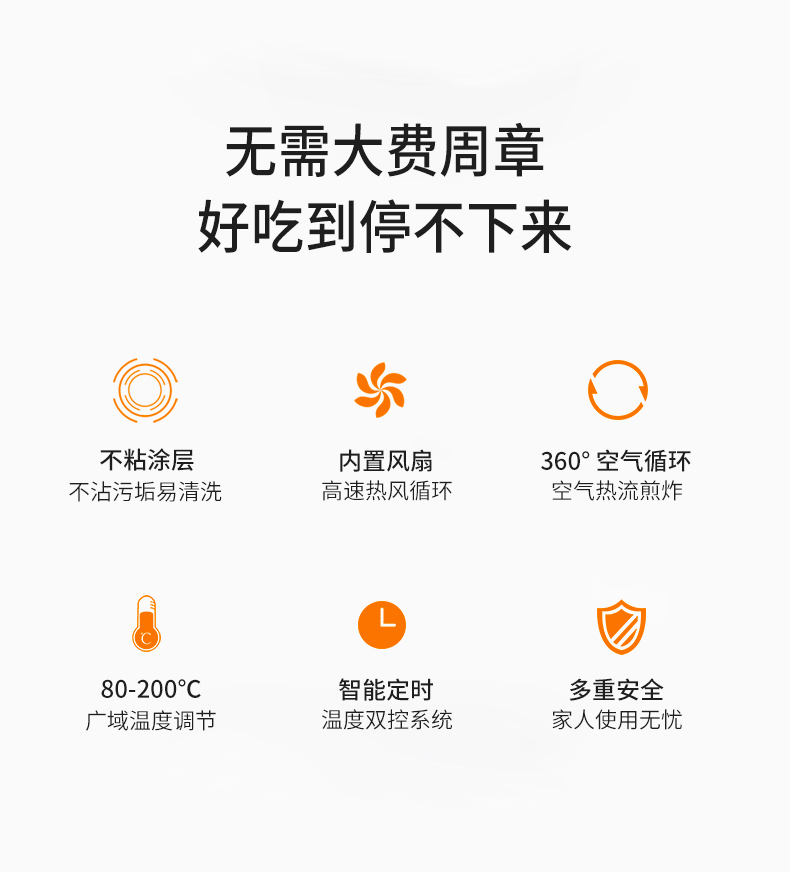 无需大费周章
好吃到停不下来

不粘涂层
不沾污垢易清洗

内置风扇
高速热风循环

360° 空气循环
空气热流煎炸

80-200°C
广域温度调节

智能定时
温度双控系统

多重安全
家人使用无忧