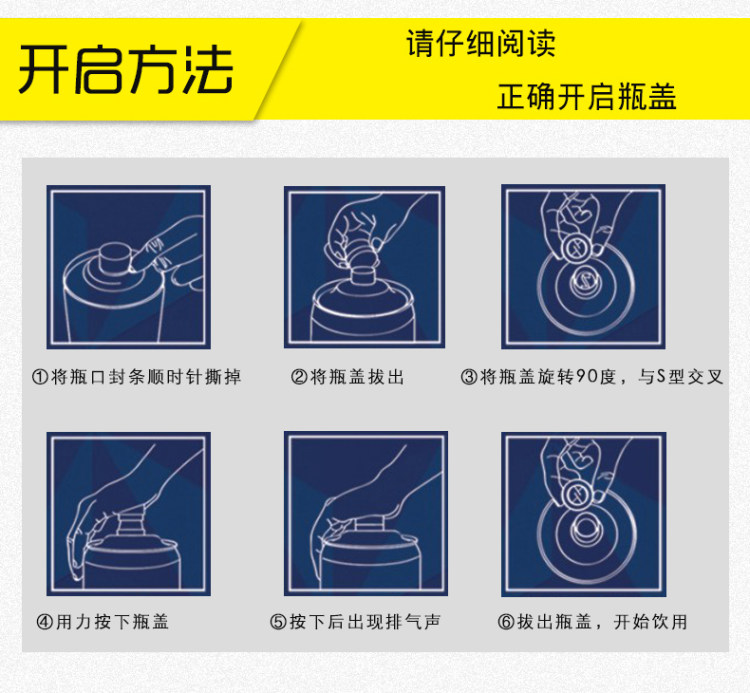 开启方法

请仔细阅读
正确开启瓶盖

①将瓶口封条顺时针撕掉

②将瓶盖拔出

③将瓶盖旋转90度，与S型交叉

④用力按下瓶盖

⑤按下后出现排气声

⑥拔出瓶盖，开始饮用