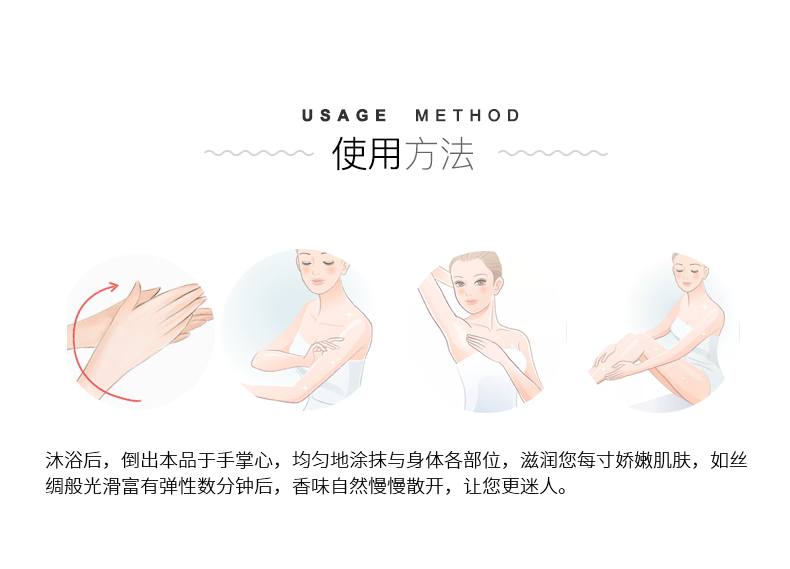 USAGE METHOD
使用方法

沐浴后，倒出本品于手掌心，均匀地涂抹与身体各部位，滋润您每寸娇嫩肌肤，如丝绸般光滑富有弹性数分钟后，香味自然慢慢散开，让您更迷人。