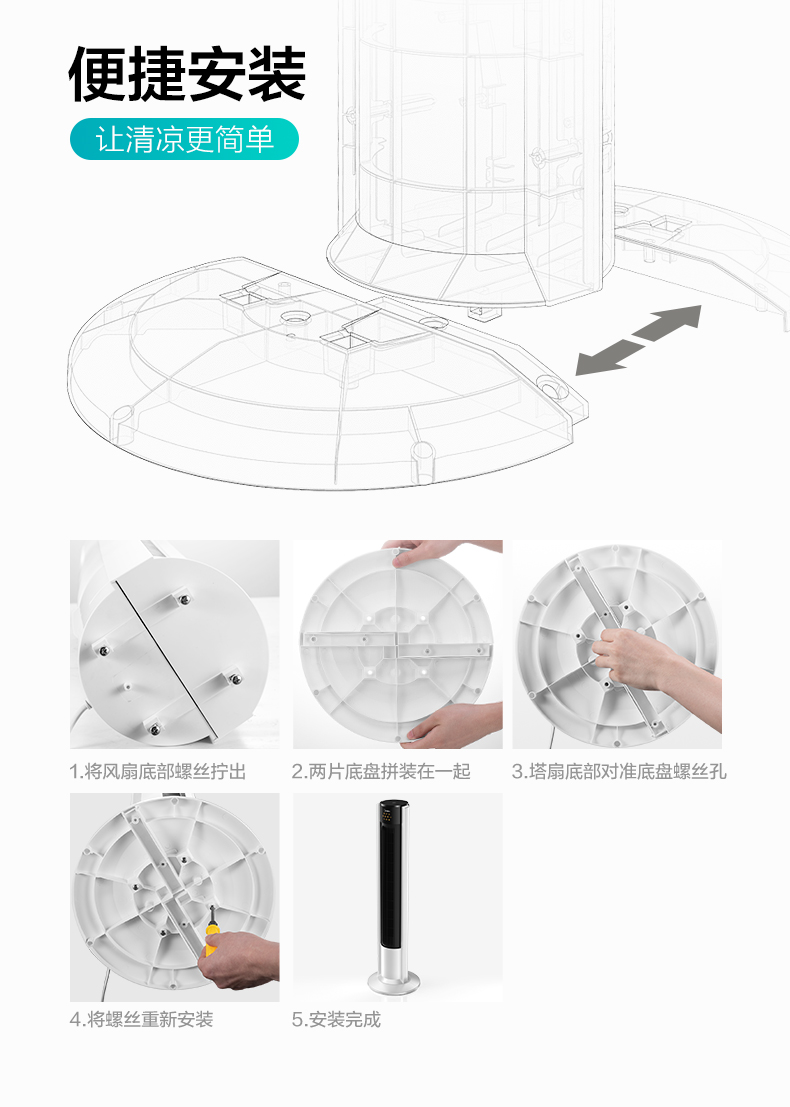 便捷安装

让清凉更简单

1.将风扇底部螺丝拧出

2.两片底盘拼装在一起

3.塔扇底部对准底盘螺丝孔

4.将螺丝重新安装

5.安装完成