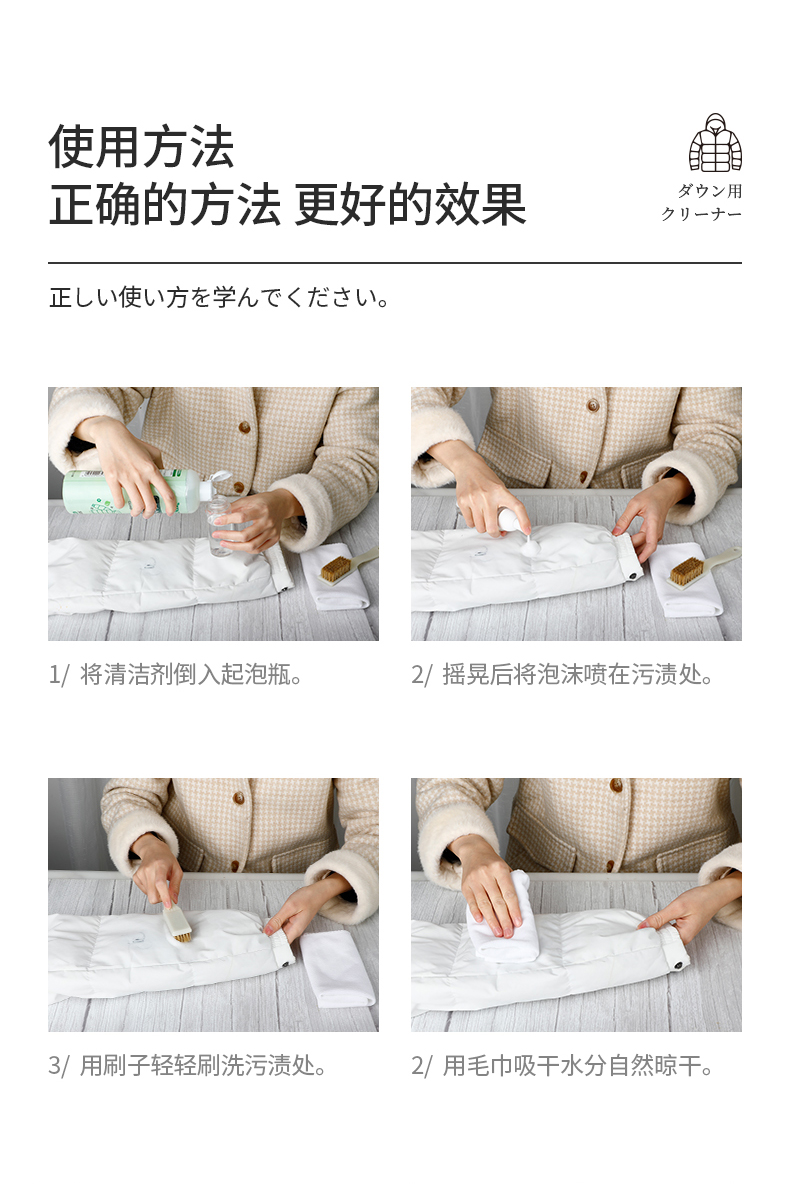 使用方法
正确的方法 更好的效果

ダウン用
クリーナー

正しい使い方を学んでください。

1/ 将清洁剂倒入起泡瓶。

2/ 摇晃后将泡沫喷在污渍处。

3/ 用刷子轻轻刷洗污渍处。

2/ 用毛巾吸干水分自然晾干。