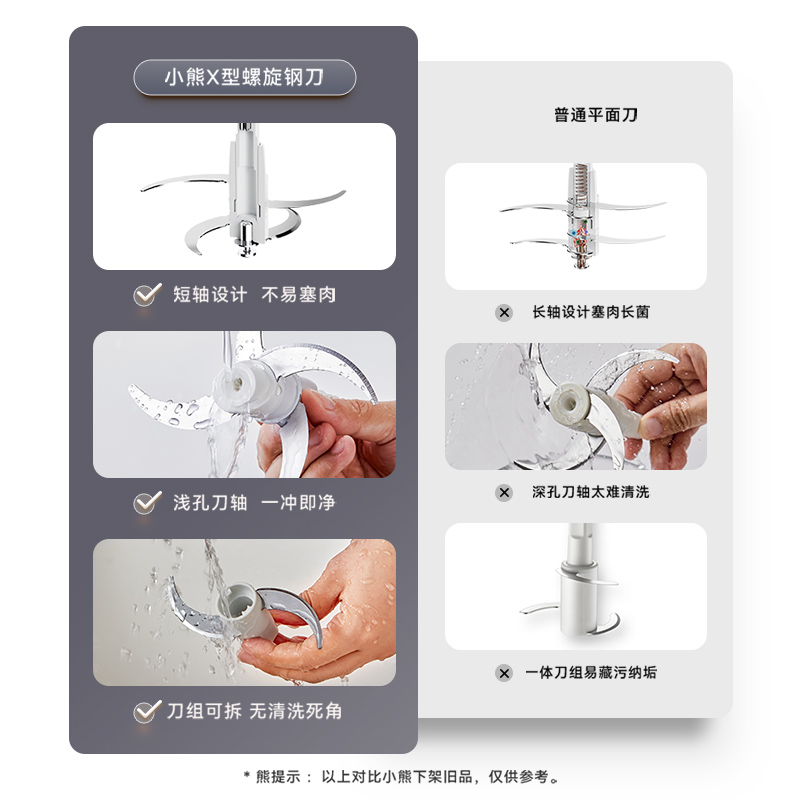 小熊X型螺旋钢刀

短轴设计 不易塞肉

浅孔刀轴 一冲即净

刀组可拆 无清洗死角

普通平面刀

长轴设计塞肉长菌

深孔刀轴太难清洗

一体刀组易藏污纳垢

* 熊提示： 以上对比小熊下架旧品，仅供参考。