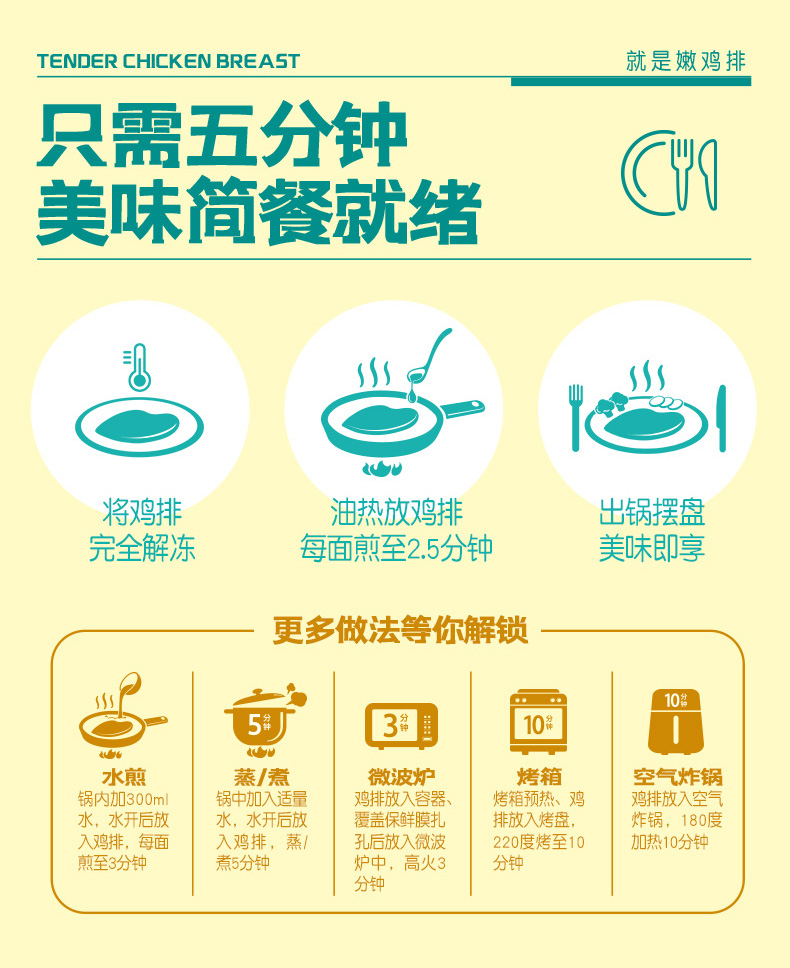 TENDER CHICKEN BREAST

就是嫩鸡排

只需五分钟
美味简餐就绪

将鸡排
完全解冻

油热放鸡排
每面煎至2.5分钟

出锅摆盘
美味即享

更多做法等你解锁

水煎
锅内加300ml水，水开后放入鸡排，每面煎至3分钟

5分钟
蒸/煮
锅中加入适量水，水开后放入鸡排，蒸/煮5分钟

3分钟
微波炉
鸡排放入容器、覆盖保鲜膜扎孔后放入微波炉中，高火3分钟

10分钟
烤箱
烤箱预热、鸡排放入烤盘，220度烤至10分钟

10分钟
空气炸锅
鸡排放入空气炸锅，180度加热10分钟