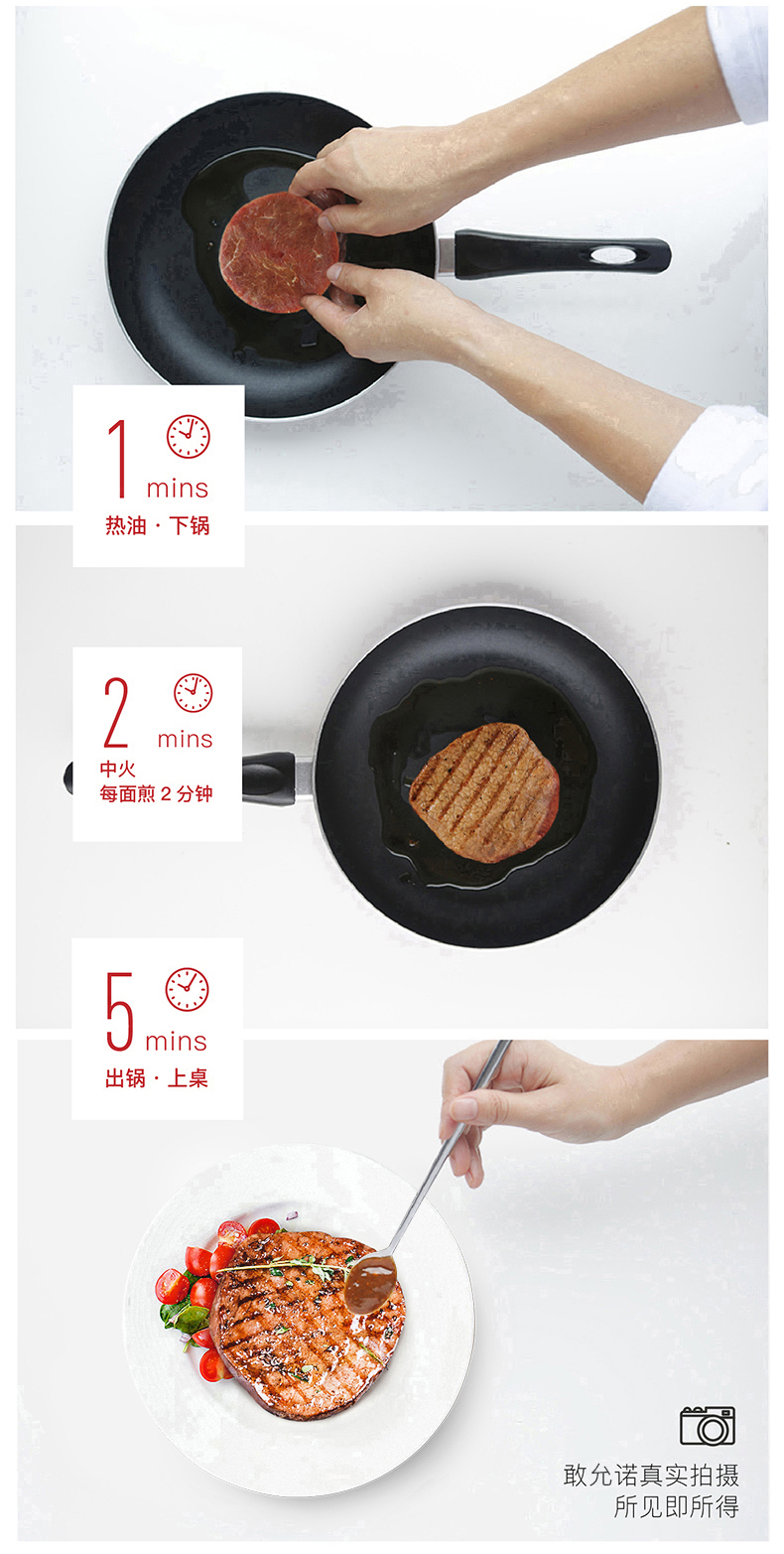 1 mins
热油 · 下锅

2 mins
中火
每面煎 2 分钟

5 mins
出锅 · 上桌

敢允诺真实拍摄
所见即所得