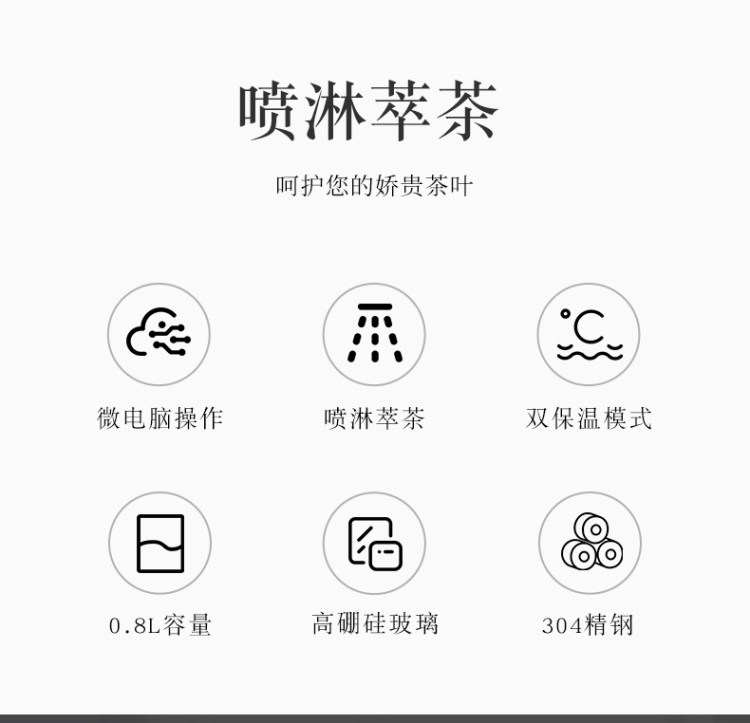 喷淋萃茶

呵护您的娇贵茶叶

微电脑操作

喷淋萃茶

双保温模式

0.8L容量

高硼硅玻璃

304精钢