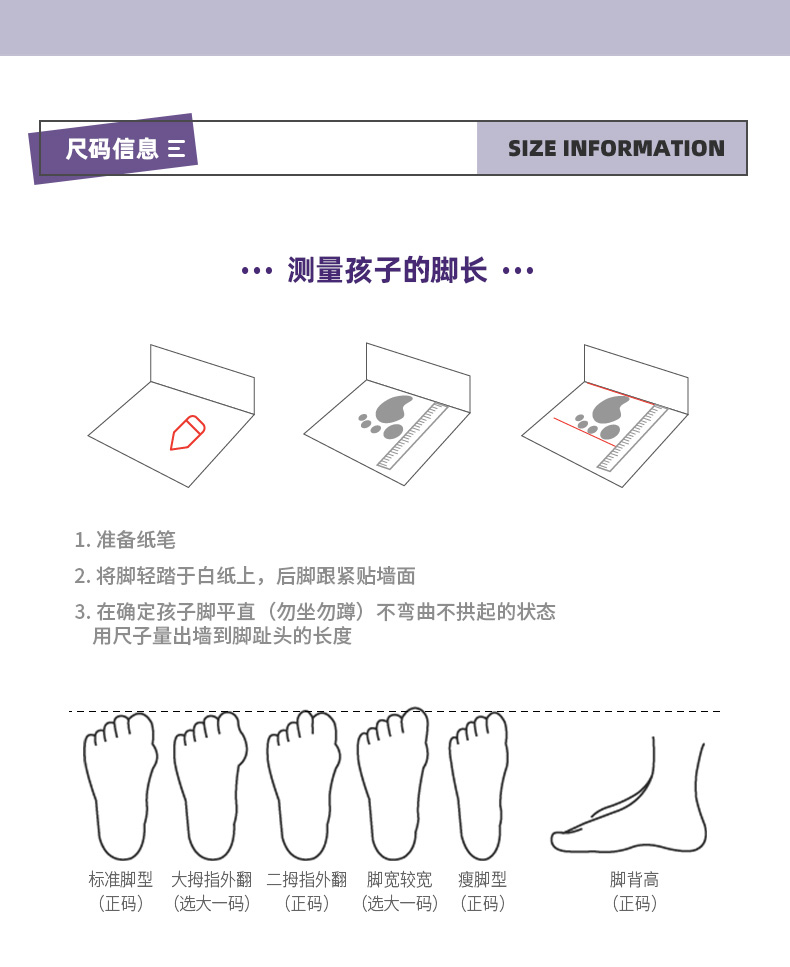 尺码信息 三

SIZE INFORMATION

··· 测量孩子的脚长 ···

1. 准备纸笔

2. 将脚轻踏于白纸上，后脚跟紧贴墙面

3. 在确定孩子脚平直（勿坐勿蹲）不弯曲不拱起的状态 用尺子量出墙到脚趾头的长度

标准脚型 （正码）

大拇指外翻 （选大一码）

二拇指外翻 （正码）

脚宽较宽 （选大一码）

瘦脚型 （正码）

脚背高 （正码）