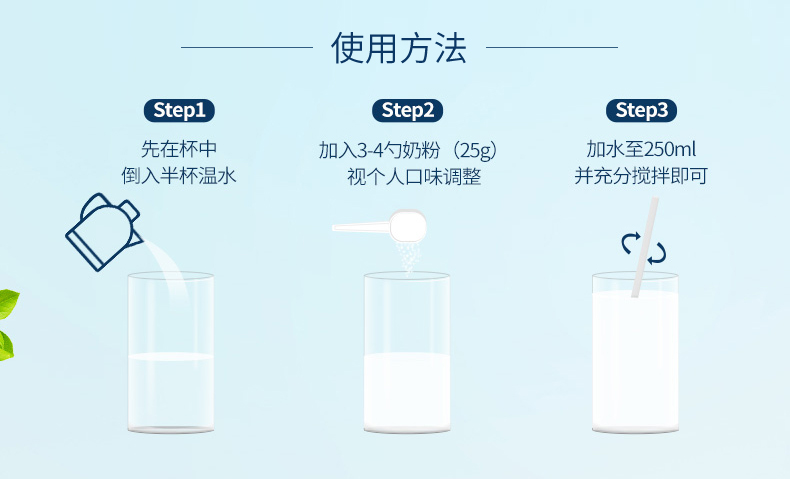 使用方法

Step1

先在杯中
倒入半杯温水

Step2

加入3-4勺奶粉（25g）
视个人口味调整

Step3

加水至250ml
并充分搅拌即可