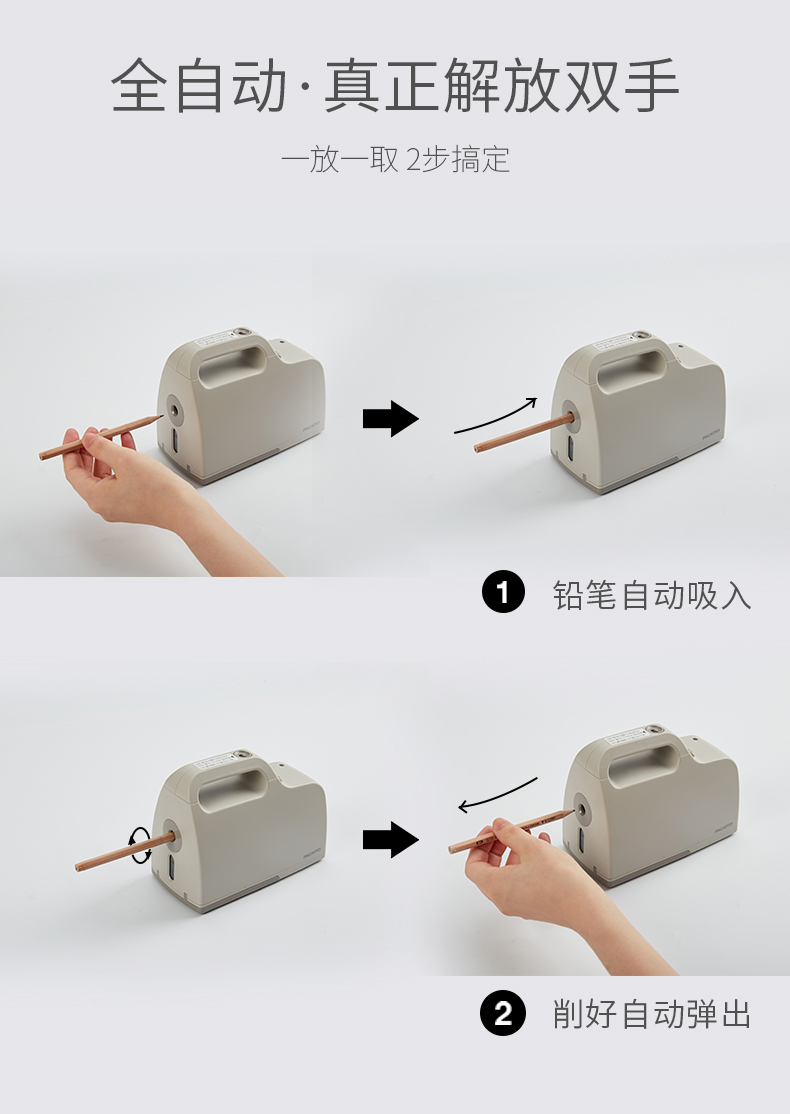 全自动·真正解放双手

一放一取 2步搞定

1 铅笔自动吸入

2 削好自动弹出