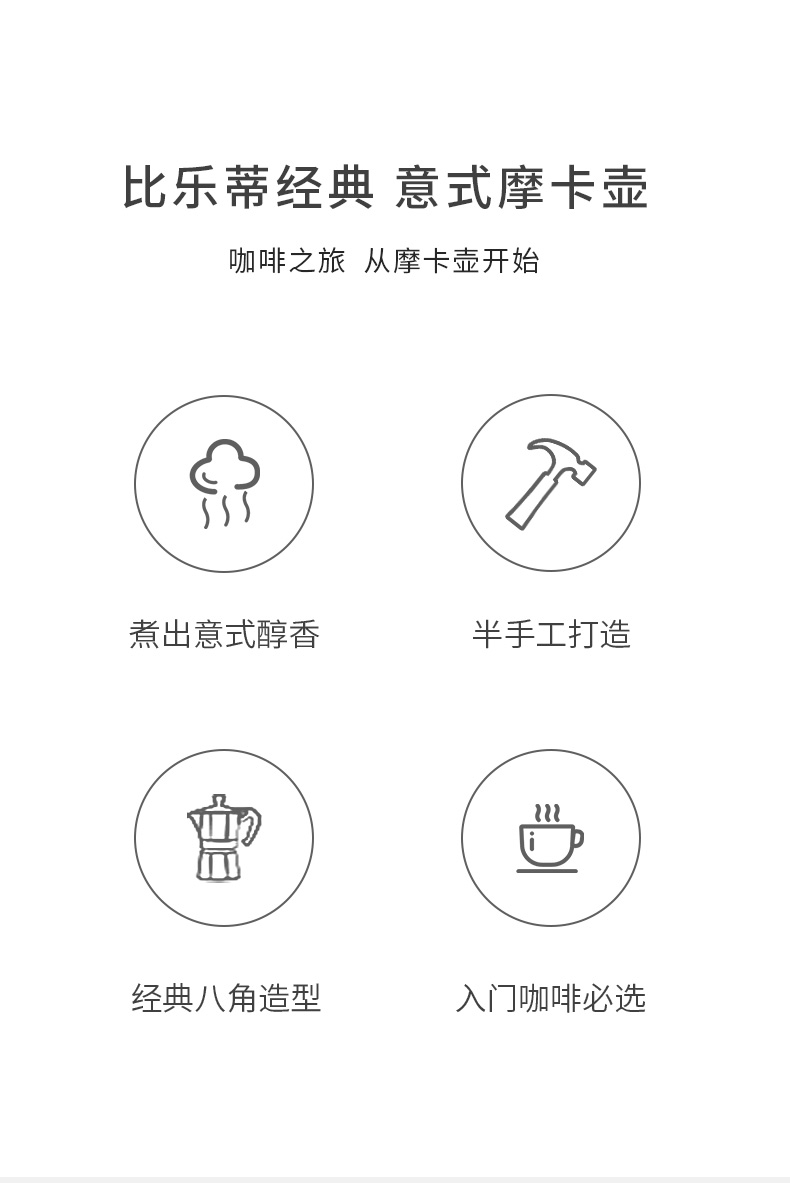 比乐蒂经典 意式摩卡壶

咖啡之旅 从摩卡壶开始

煮出意式醇香

半手工打造

经典八角造型

入门咖啡必选