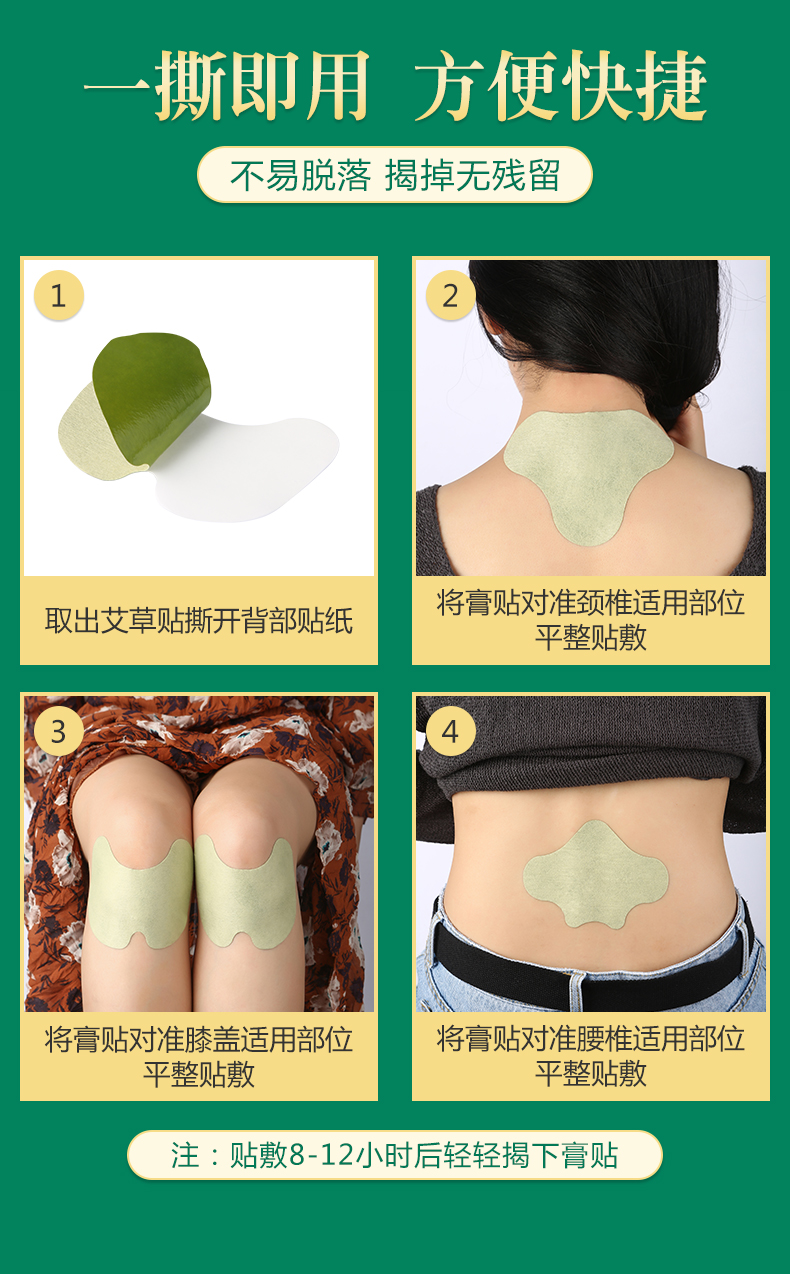 一撕即用 方便快捷

不易脱落 揭掉无残留

1

取出艾草贴撕开背部贴纸

2

将膏贴对准颈椎适用部位平整贴敷

3

将膏贴对准膝盖适用部位平整贴敷

4

将膏贴对准腰椎适用部位平整贴敷

注：贴敷8-12小时后轻轻揭下膏贴