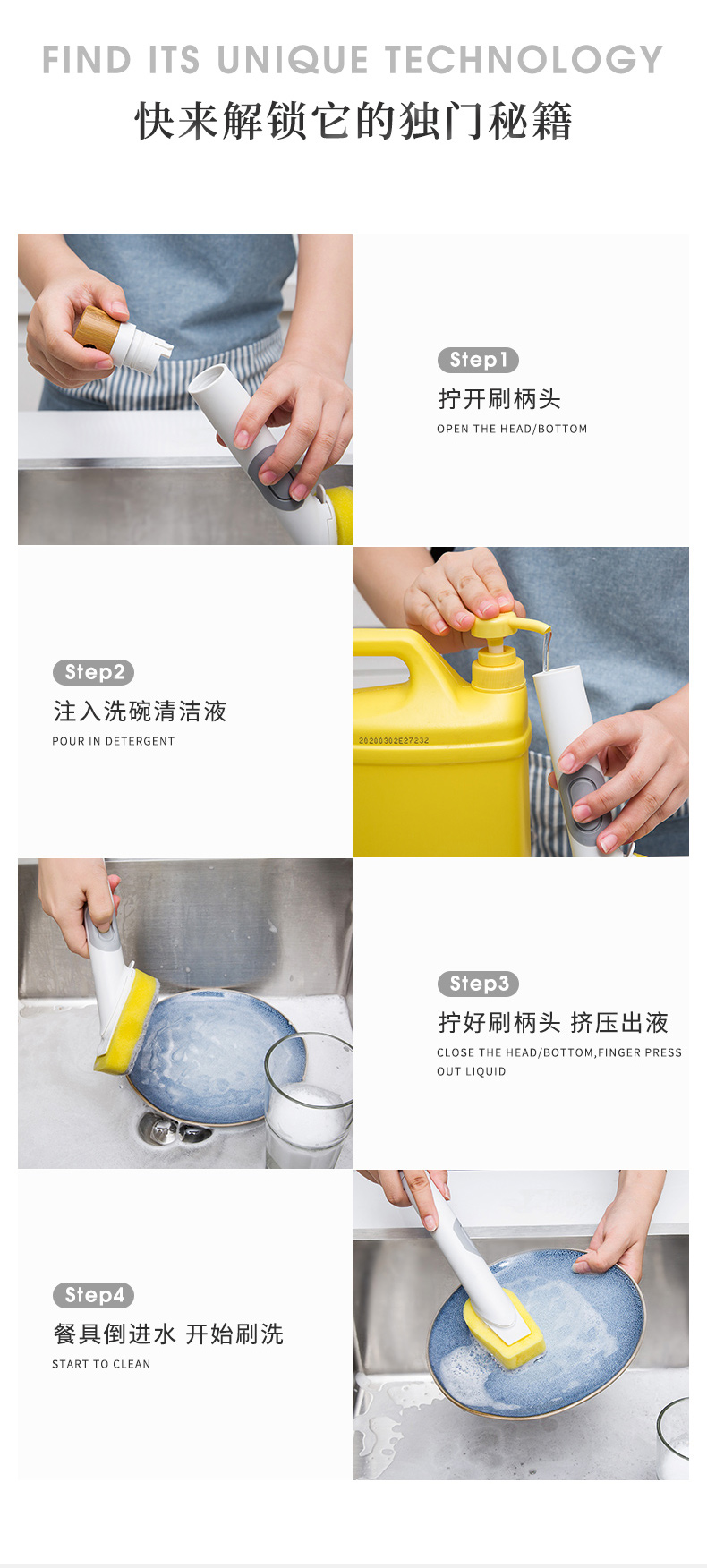 FIND ITS UNIQUE TECHNOLOGY
快来解锁它的独门秘籍

Step1
拧开刷柄头
OPEN THE HEAD/BOTTOM

Step2
注入洗碗清洁液
POUR IN DETERGENT

20200302E27232

Step3
拧好刷柄头 挤压出液
CLOSE THE HEAD/BOTTOM,FINGER PRESS OUT LIQUID

Step4
餐具倒进水 开始刷洗
START TO CLEAN