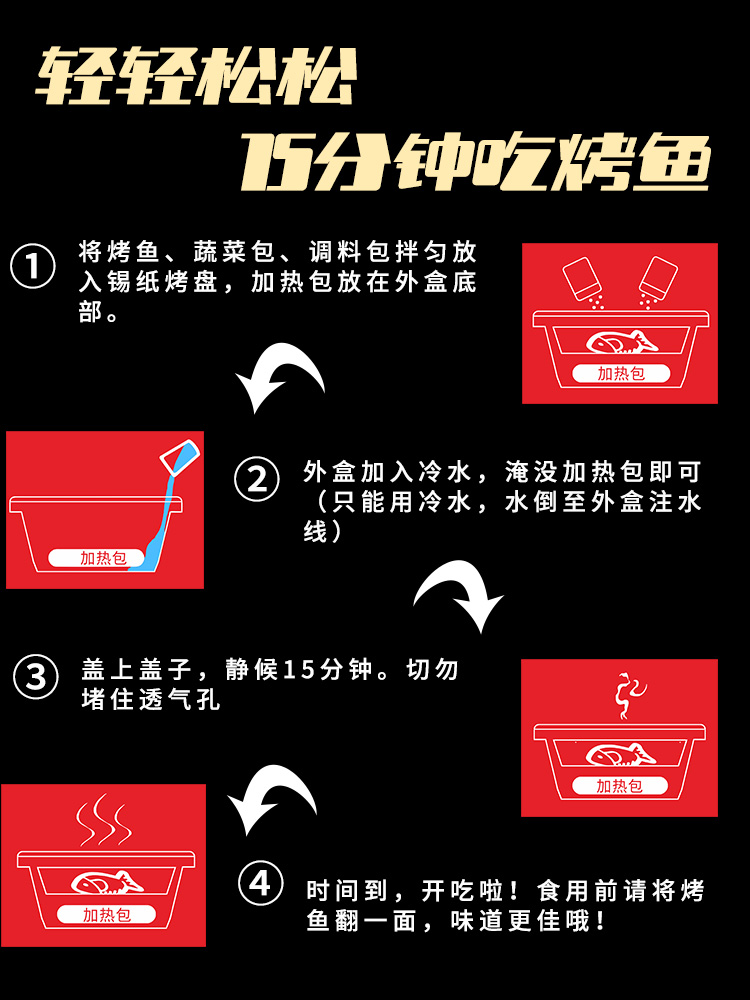 轻轻松松
15分钟吃烤鱼

① 将烤鱼、蔬菜包、调料包拌匀放入锡纸烤盘，加热包放在外盒底部。

加热包

加热包

② 外盒加入冷水，淹没加热包即可（只能用冷水，水倒至外盒注水线）

③ 盖上盖子，静候15分钟。切勿堵住透气孔

加热包

加热包

④ 时间到，开吃啦！食用前请将烤鱼翻一面，味道更佳哦！