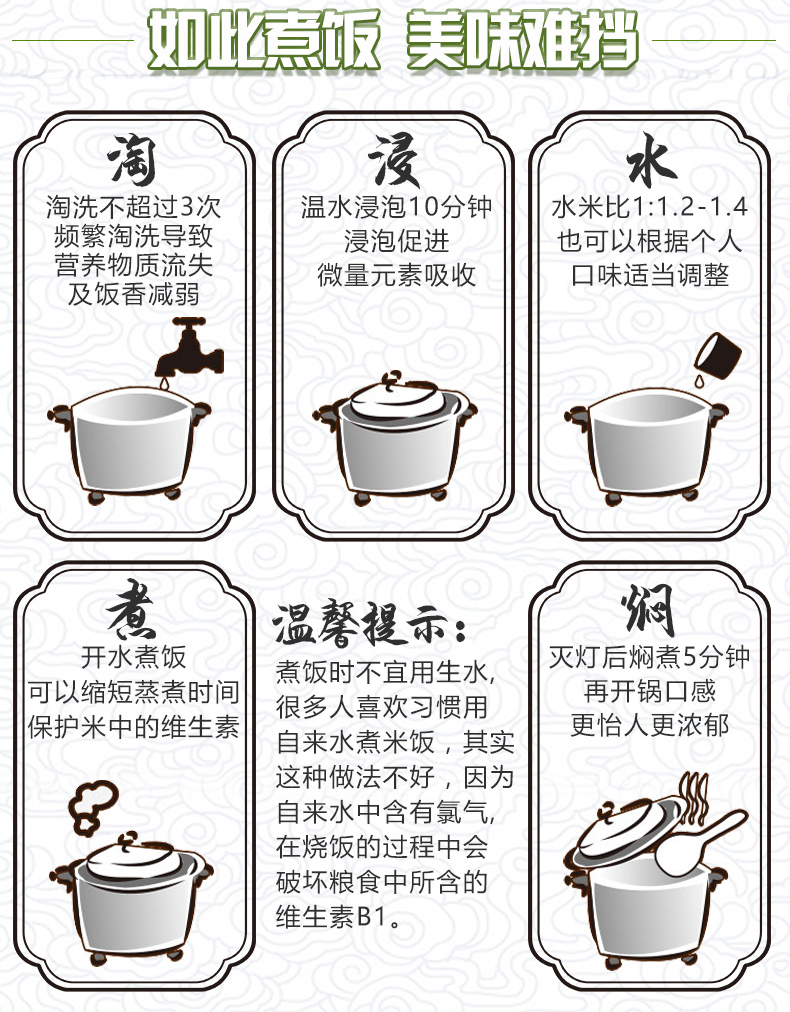 如此煮饭 美味难挡

淘
淘洗不超过3次
频繁淘洗导致
营养物质流失
及饭香减弱

浸
温水浸泡10分钟
浸泡促进
微量元素吸收

水
水米比1:1.2-1.4
也可以根据个人
口味适当调整

煮
开水煮饭
可以缩短蒸煮时间
保护米中的维生素

温馨提示：
煮饭时不宜用生水，很多人喜欢习惯用自来水煮米饭，其实这种做法不好，因为自来水中含有氯气，在烧饭的过程中会破坏粮食中所含的维生素B1。

焖
灭灯后焖煮5分钟
再开锅口感
更怡人更浓郁