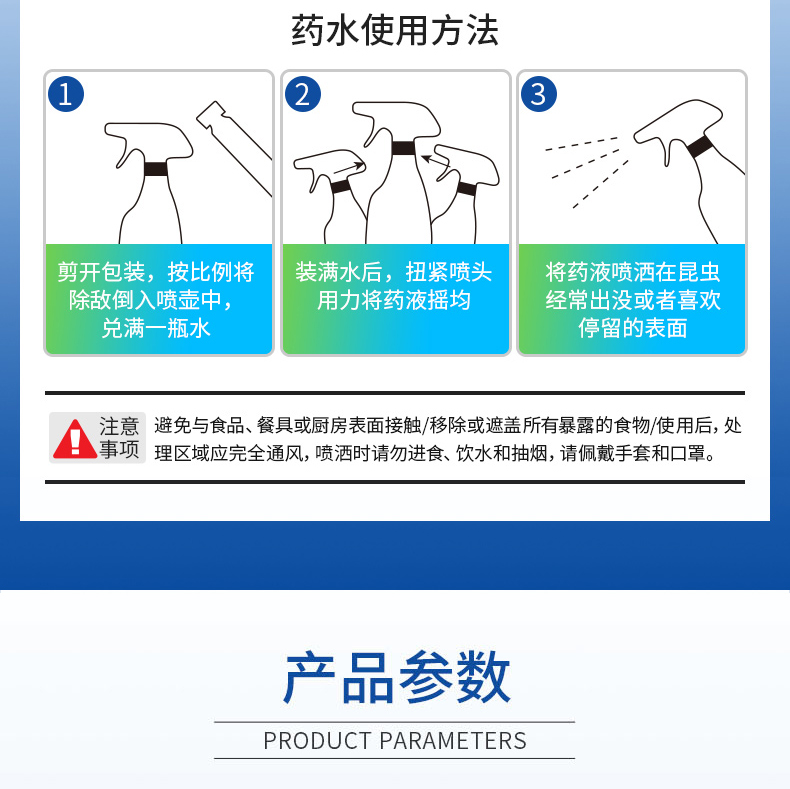 药水使用方法

1
剪开包装，按比例将除敌倒入喷壶中，兑满一瓶水

2
装满水后，扭紧喷头用力将药液摇均

3
将药液喷洒在昆虫经常出没或者喜欢停留的表面

注意事项 避免与食品、餐具或厨房表面接触/移除或遮盖所有暴露的食物/使用后，处理区域应完全通风，喷洒时请勿进食、饮水和抽烟，请佩戴手套和口罩。

产品参数
PRODUCT PARAMETERS