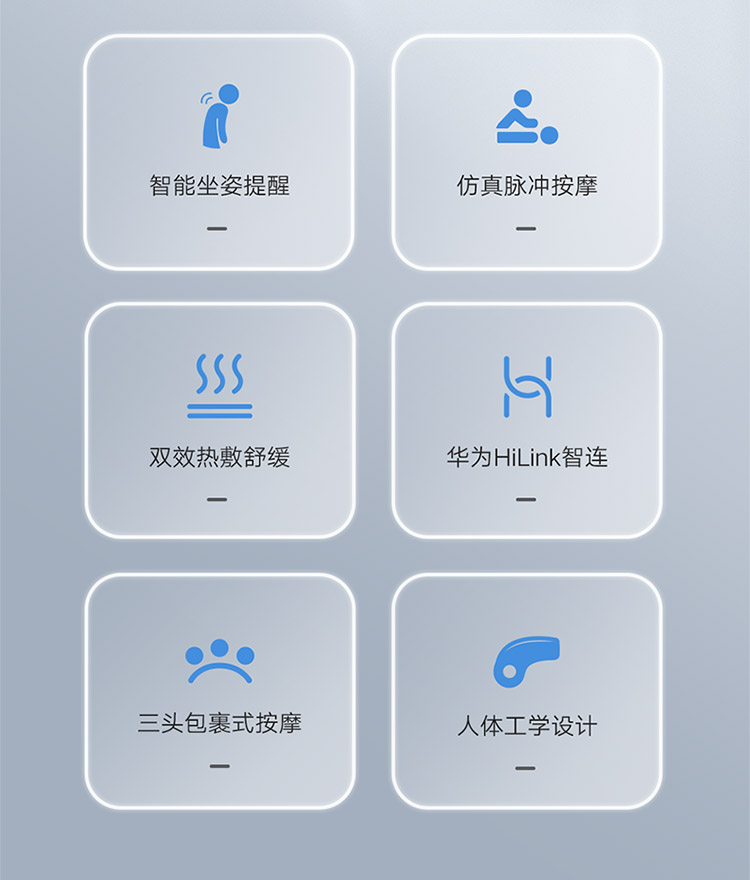 智能坐姿提醒

-

仿真脉冲按摩

-

双效热敷舒缓

-

华为HiLink智连

-

三头包裹式按摩

-

人体工学设计

-