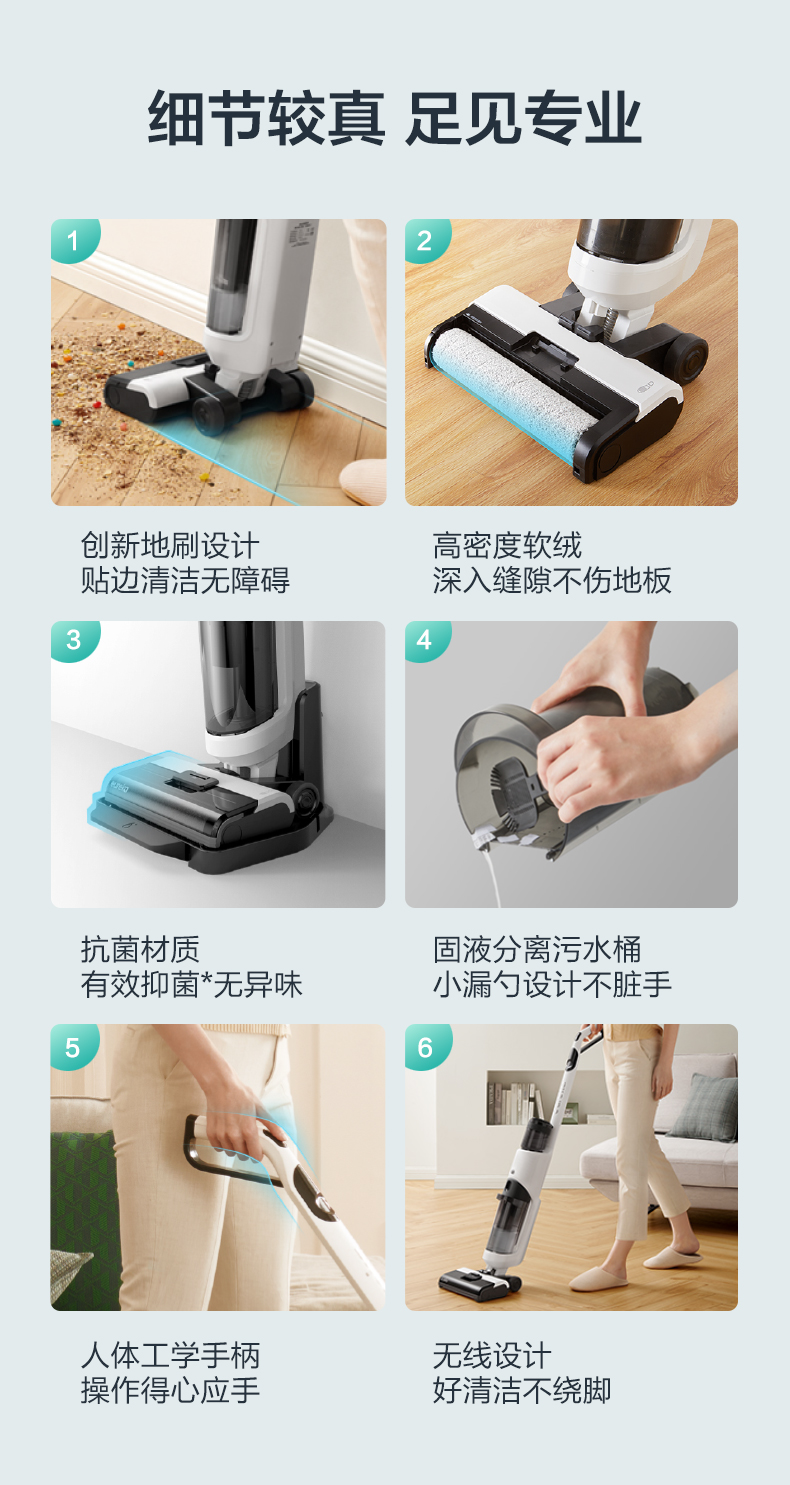 细节较真 足见专业

1

创新地刷设计
贴边清洁无障碍

2

高密度软绒
深入缝隙不伤地板

3

抗菌材质
有效抑菌*无异味

4

固液分离污水桶
小漏勺设计不脏手

5

人体工学手柄
操作得心应手

6

无线设计
好清洁不绕脚