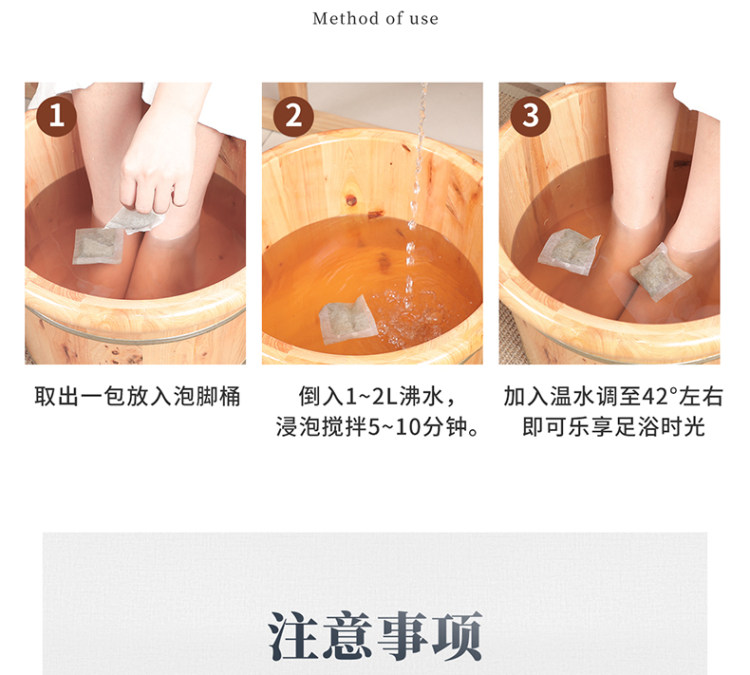 Method of use

1

取出一包放入泡脚桶

2

倒入1~2L沸水，浸泡搅拌5~10分钟。

3

加入温水调至42°左右即可乐享足浴时光

注意事项