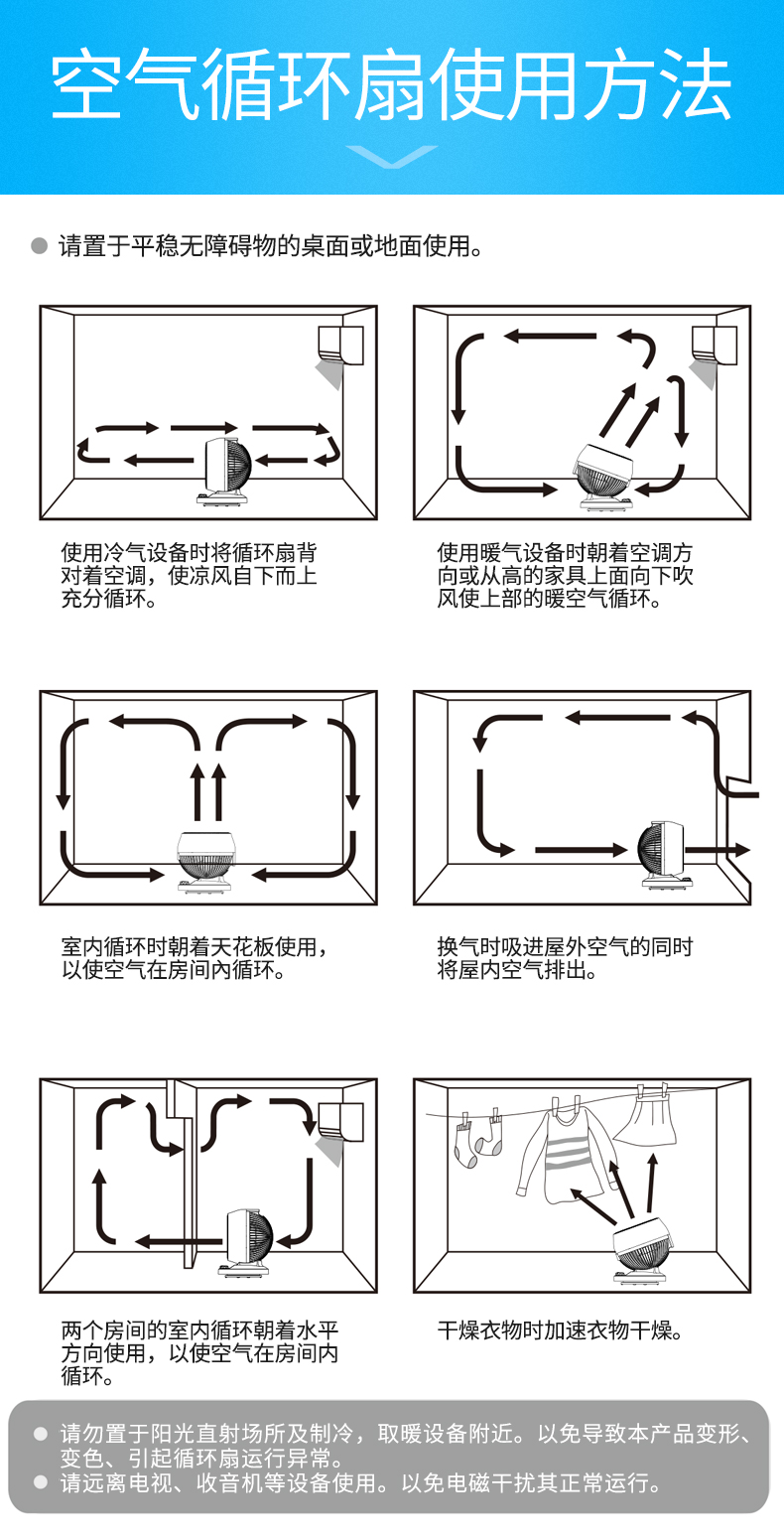 空气循环扇使用方法

● 请置于平稳无障碍物的桌面或地面使用。

使用冷气设备时将循环扇背对着空调，使凉风自下而上充分循环。

使用暖气设备时朝着空调方向或从高的家具上面向下吹风使上部的暖空气循环。

室内循环时朝着天花板使用，以使空气在房间内循环。

换气时吸进屋外空气的同时将屋内空气排出。

两个房间的室内循环朝着水平方向使用，以使空气在房间内循环。

干燥衣物时加速衣物干燥。

● 请勿置于阳光直射场所及制冷，取暖设备附近。以免导致本产品变形、变色、引起循环扇运行异常。
● 请远离电视、收音机等设备使用。以免电磁干扰其正常运行。