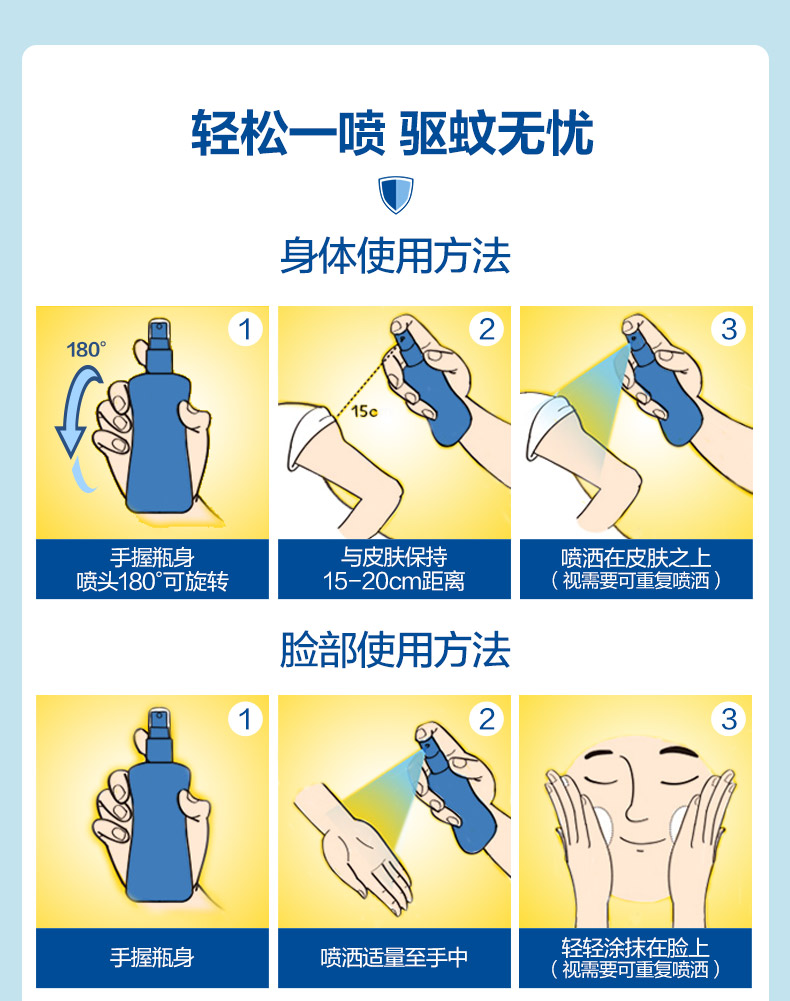 轻松一喷 驱蚊无忧

身体使用方法

1
180°
手握瓶身
喷头180°可旋转

2
15c
与皮肤保持
15-20cm距离

3
喷洒在皮肤之上
（视需要可重复喷洒）

脸部使用方法

1
手握瓶身

2
喷洒适量至手中

3
轻轻涂抹在脸上
（视需要可重复喷洒）