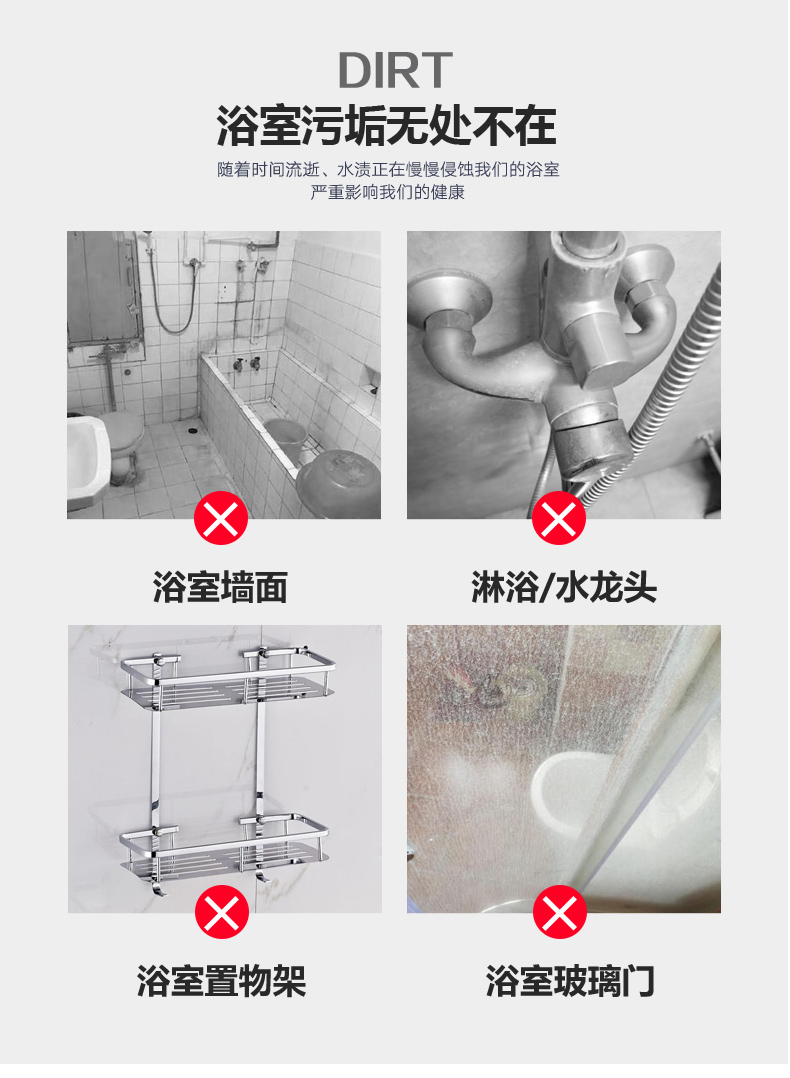 DIRT
浴室污垢无处不在

随着时间流逝、水渍正在慢慢侵蚀我们的浴室
严重影响我们的健康

浴室墙面

淋浴/水龙头

浴室置物架

浴室玻璃门