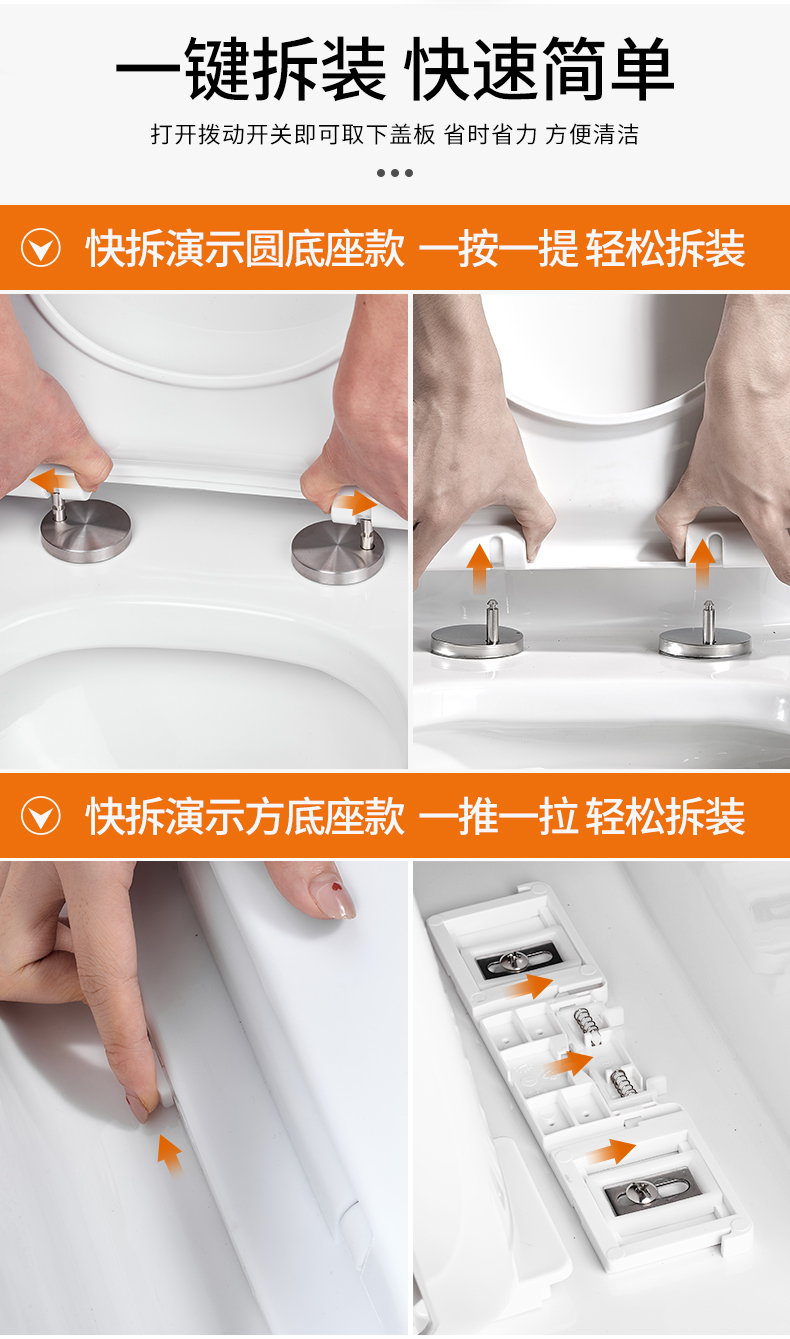 一键拆装 快速简单

打开拨动开关即可取下盖板 省时省力 方便清洁

快拆演示圆底座款 一按一提 轻松拆装

快拆演示方底座款 一推一拉 轻松拆装