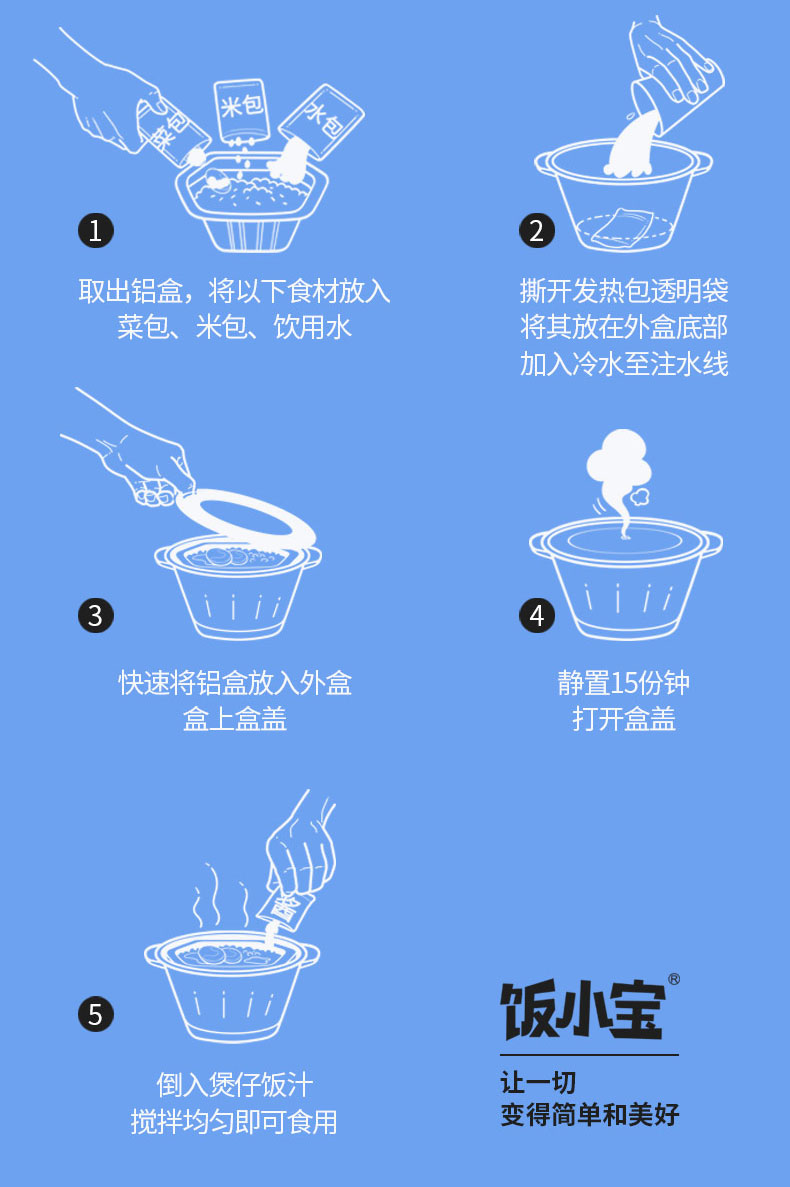 菜包
米包
水包

1

取出铝盒，将以下食材放入
菜包、米包、饮用水

2

撕开发热包透明袋
将其放在外盒底部
加入冷水至注水线

3

快速将铝盒放入外盒
盒上盒盖

4

静置15份钟
打开盒盖

酱

5

倒入煲仔饭汁
搅拌均匀即可食用

饭小宝®

让一切
变得简单和美好