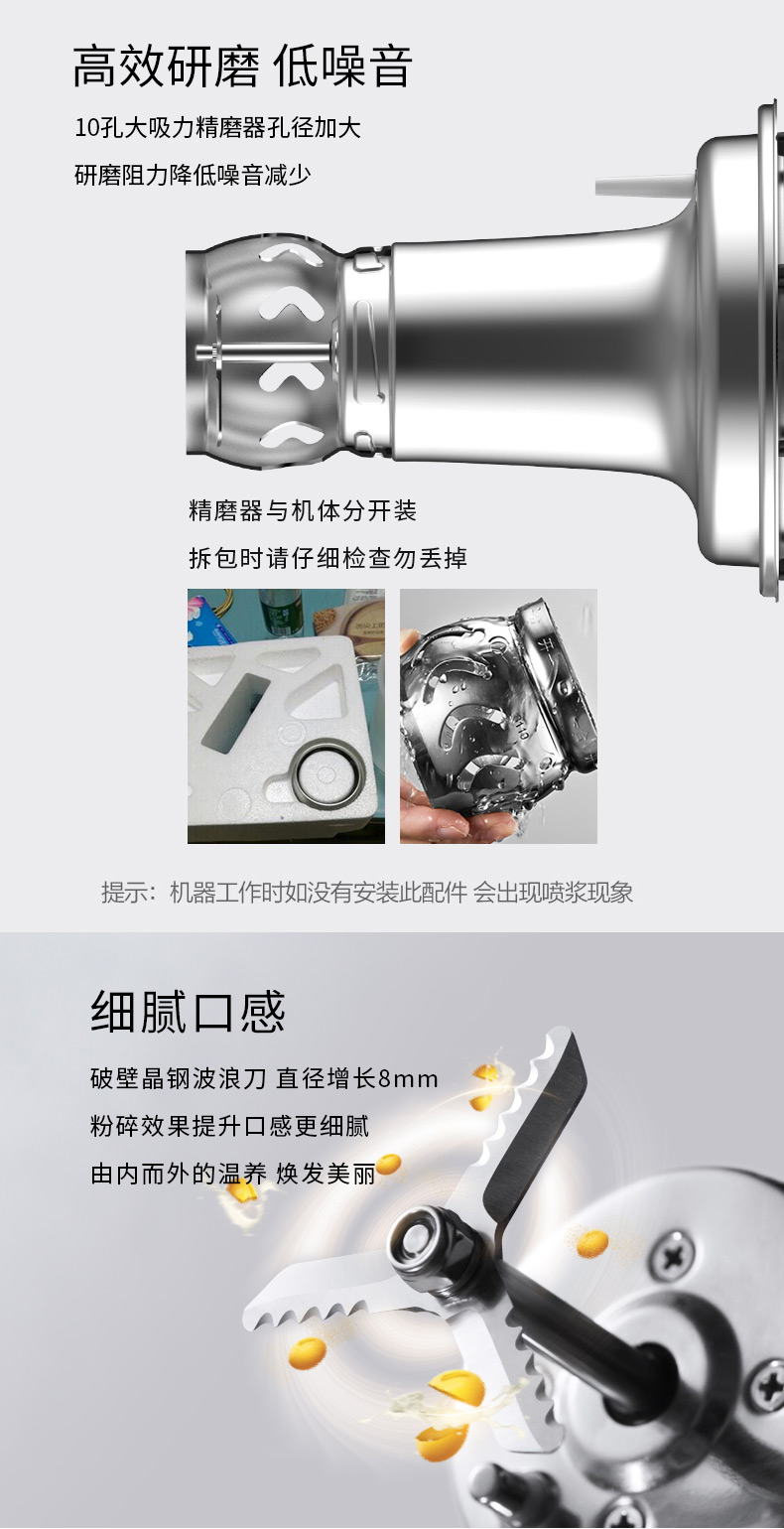 高效研磨 低噪音

10孔大吸力精磨器孔径加大

研磨阻力降低噪音减少

精磨器与机体分开装

拆包时请仔细检查勿丢掉

提示：机器工作时如没有安装此配件 会出现喷浆现象

细腻口感

破壁晶钢波浪刀 直径增长8mm

粉碎效果提升口感更细腻

由内而外的温养 焕发美丽