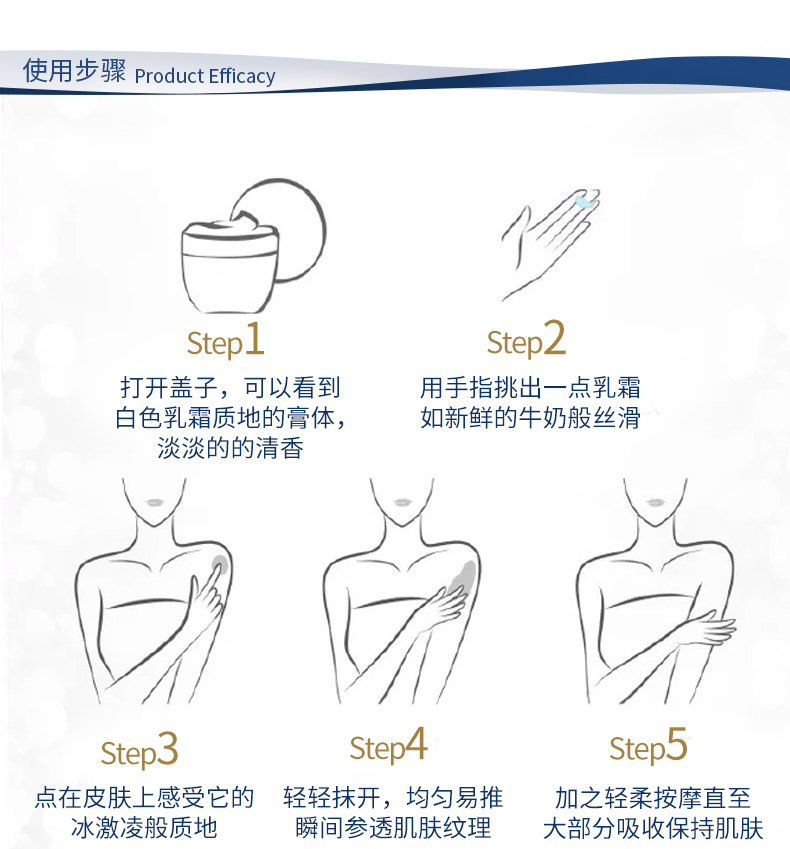 使用步骤 Product Efficacy

Step1
打开盖子，可以看到白色乳霜质地的膏体，淡淡的的清香

Step2
用手指挑出一点乳霜如新鲜的牛奶般丝滑

Step3
点在皮肤上感受它的冰激凌般质地

Step4
轻轻抹开，均匀易推瞬间参透肌肤纹理

Step5
加之轻柔按摩直至大部分吸收保持肌肤