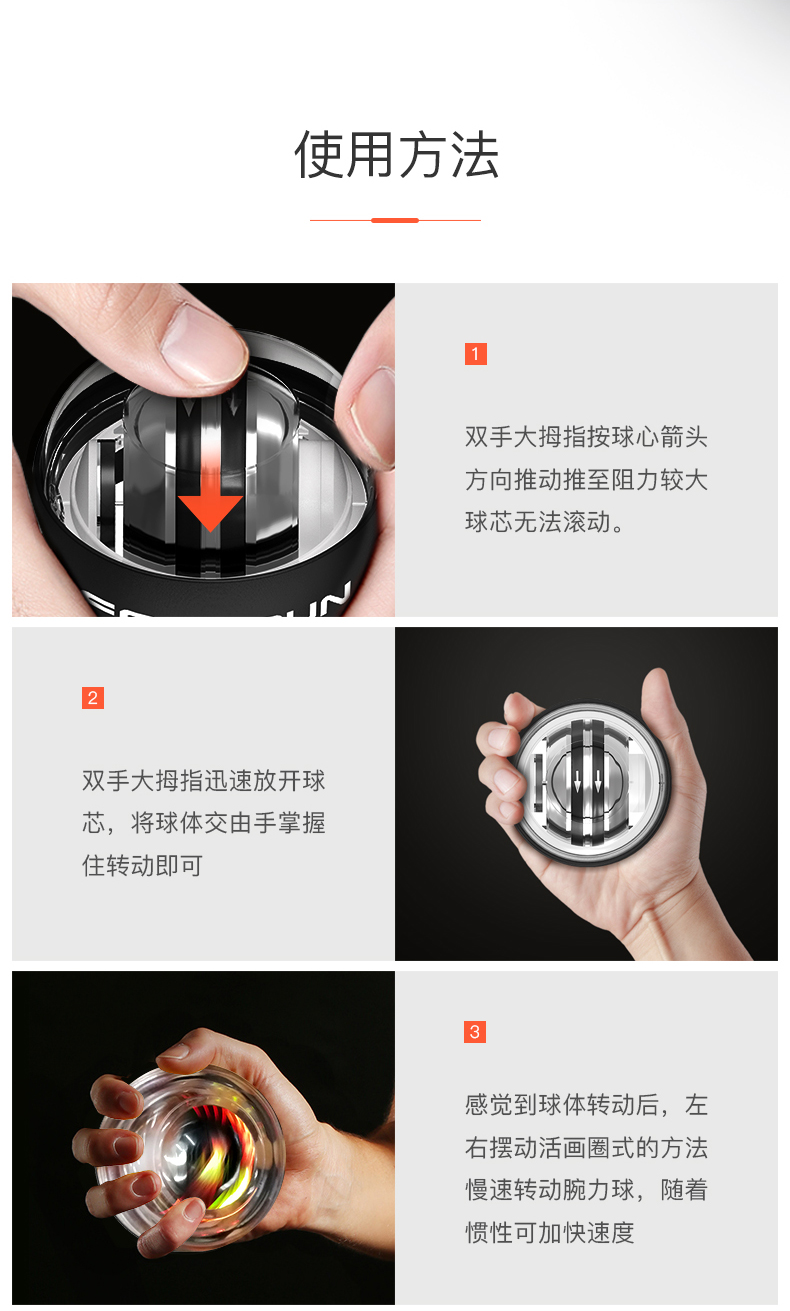 使用方法

1

双手大拇指按球心箭头方向推动推至阻力较大球芯无法滚动。

2

双手大拇指迅速放开球芯，将球体交由手掌握住转动即可

3

感觉到球体转动后，左右摆动活画圈式的方法慢速转动腕力球，随着惯性可加快速度