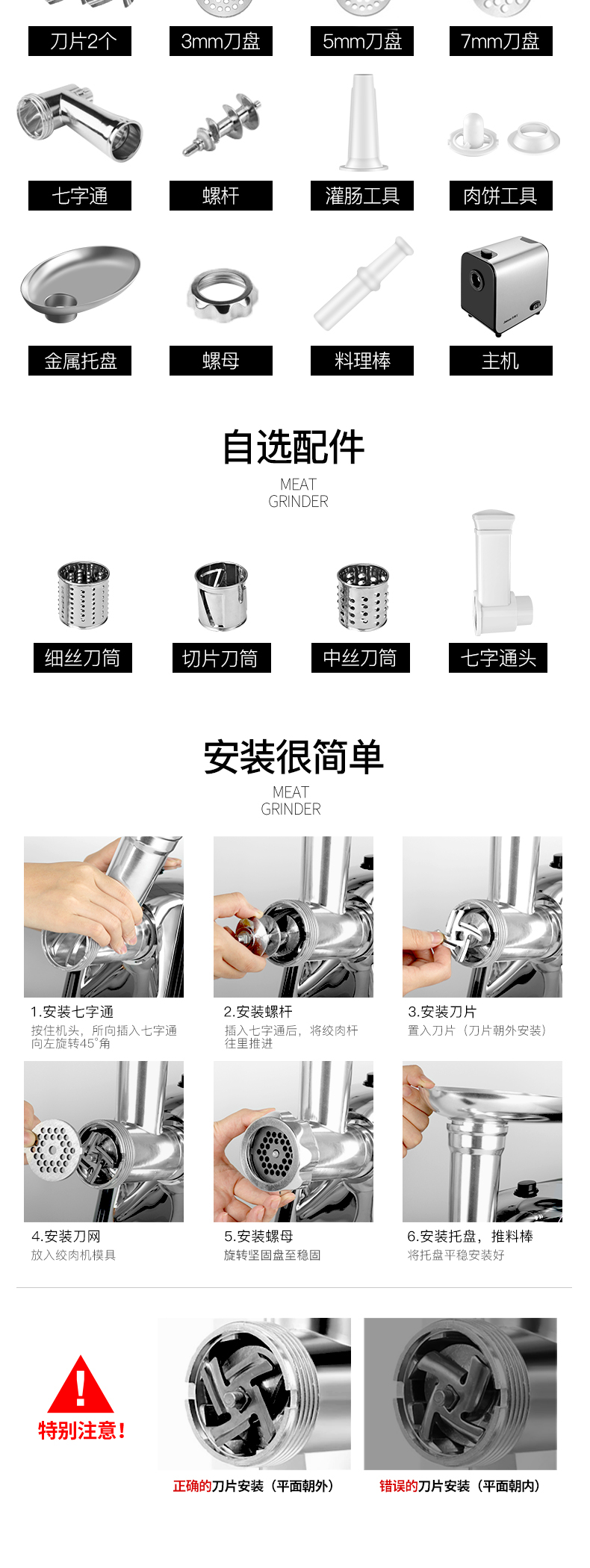 刀片2个

3mm刀盘

5mm刀盘

7mm刀盘

七字通

螺杆

灌肠工具

肉饼工具

金属托盘

螺母

料理棒

主机

自选配件

MEAT GRINDER

细丝刀筒

切片刀筒

中丝刀筒

七字通头

安装很简单

MEAT GRINDER

1.安装七字通
按住机头，所向插入七字通向左旋转45°角

2.安装螺杆
插入七字通后，将绞肉杆往里推进

3.安装刀片
置入刀片（刀片朝外安装）

4.安装刀网
放入绞肉机模具

5.安装螺母
旋转坚固盘至稳固

6.安装托盘，推料棒
将托盘平稳安装好

!

特别注意!

正确的刀片安装（平面朝外）

错误的刀片安装（平面朝内）