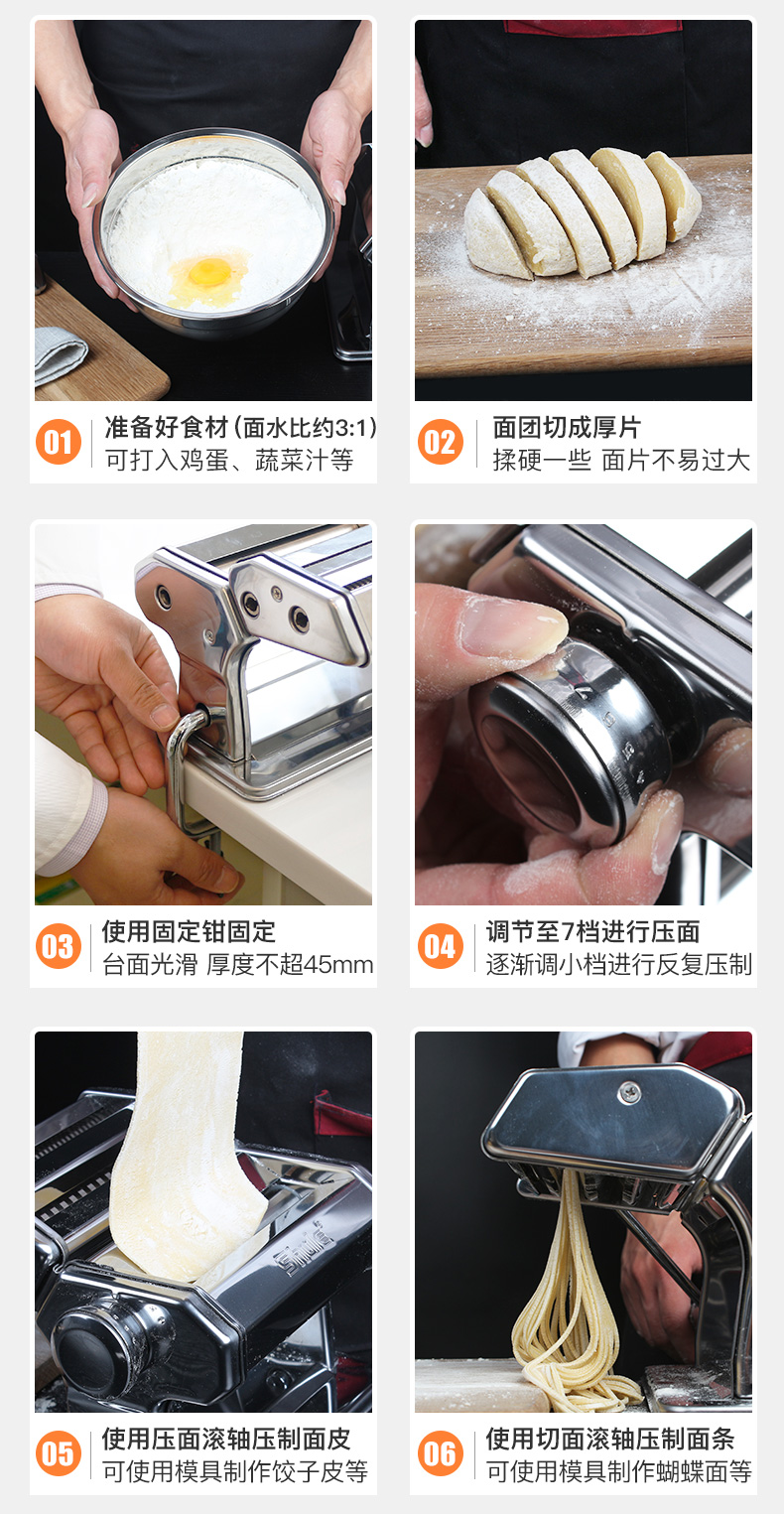 01 准备好食材(面水比约3:1)
可打入鸡蛋、蔬菜汁等

02 面团切成厚片
揉硬一些 面片不易过大

03 使用固定钳固定
台面光滑 厚度不超45mm

04 调节至7档进行压面
逐渐调小档进行反复压制

05 使用压面滚轴压制面皮
可使用模具制作饺子皮等

06 使用切面滚轴压制面条
可使用模具制作蝴蝶面等