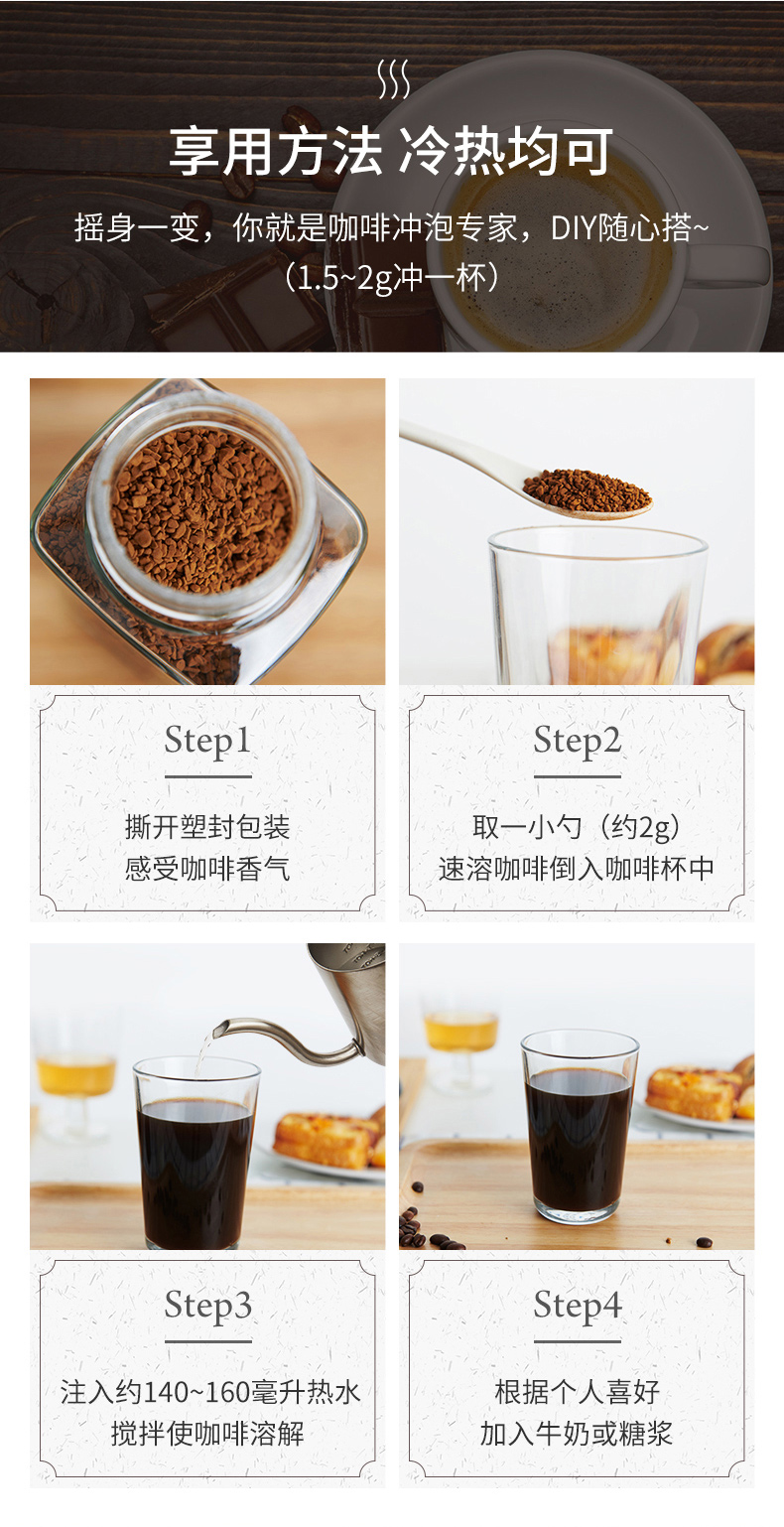 享用方法 冷热均可

摇身一变，你就是咖啡冲泡专家，DIY随心搭~
（1.5~2g冲一杯）

Step1

撕开塑封包装
感受咖啡香气

Step2

取一小勺（约2g）
速溶咖啡倒入咖啡杯中

Step3

注入约140~160毫升热水
搅拌使咖啡溶解

Step4

根据个人喜好
加入牛奶或糖浆