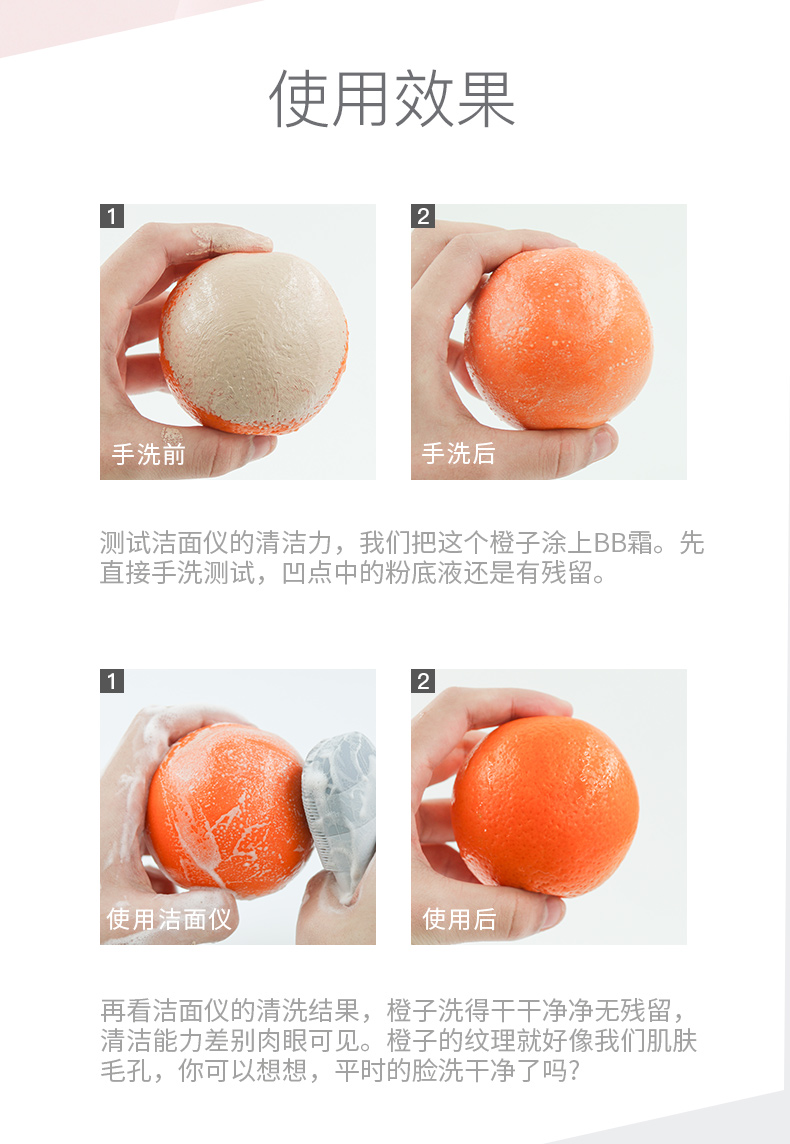 使用效果

1

手洗前

2

手洗后

测试洁面仪的清洁力，我们把这个橙子涂上BB霜。先直接手洗测试，凹点中的粉底液还是有残留。

1

使用洁面仪

2

使用后

再看洁面仪的清洗结果，橙子洗得干干净净无残留，清洁能力差别肉眼可见。橙子的纹理就好像我们肌肤毛孔，你可以想想，平时的脸洗干净了吗？