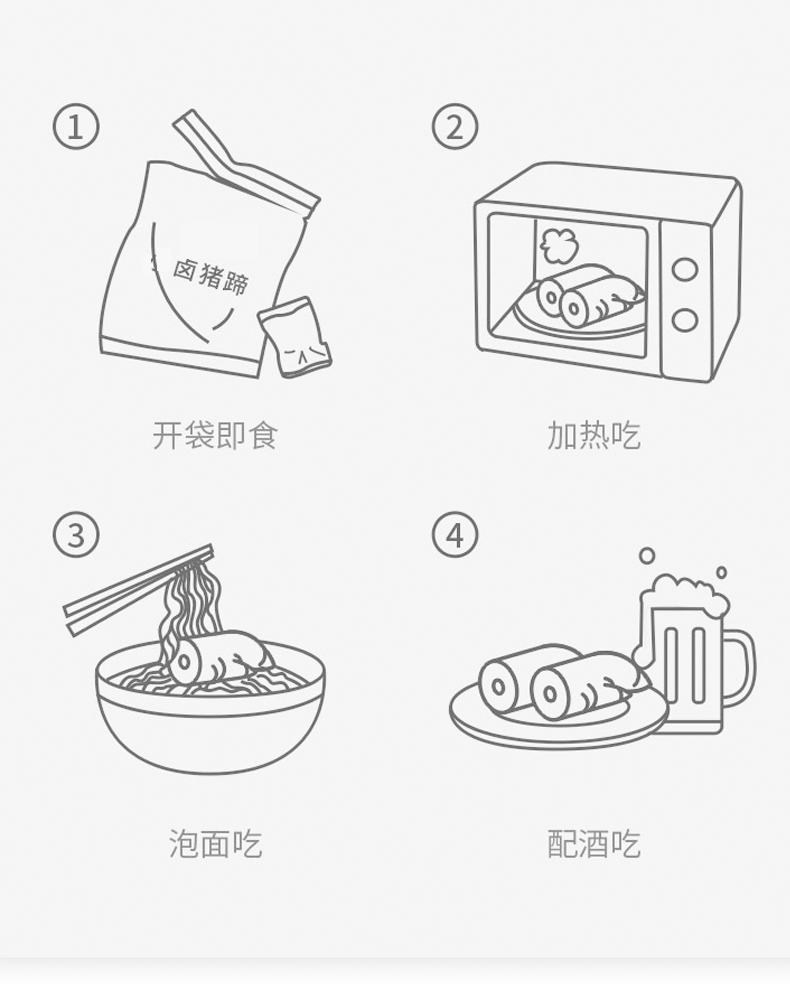 ①

卤猪蹄

开袋即食

②

加热吃

③

泡面吃

④

配酒吃