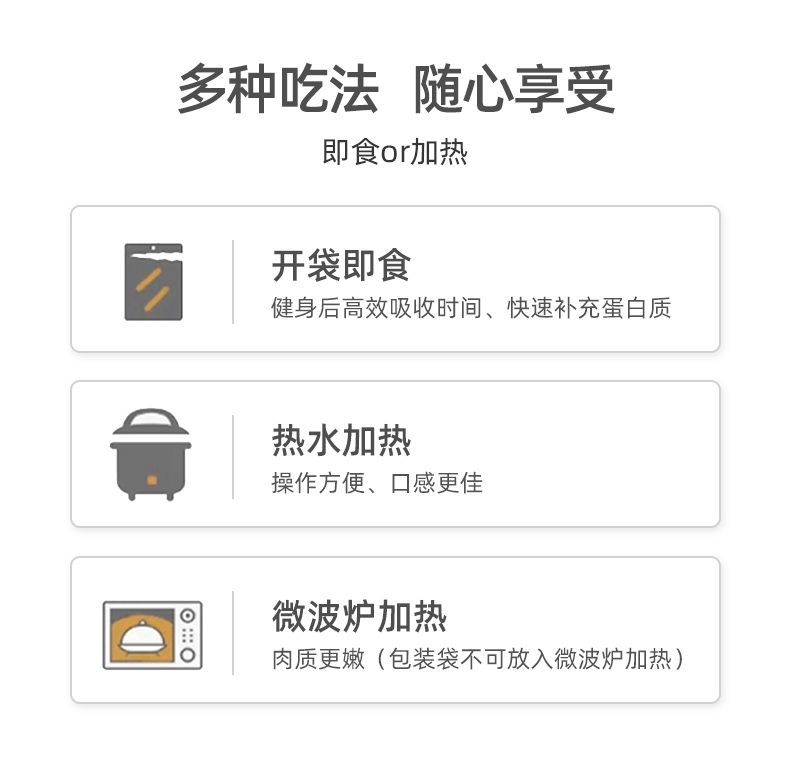 多种吃法 随心享受

即食or加热

开袋即食

健身后高效吸收时间、快速补充蛋白质

热水加热

操作方便、口感更佳

微波炉加热

肉质更嫩（包装袋不可放入微波炉加热）