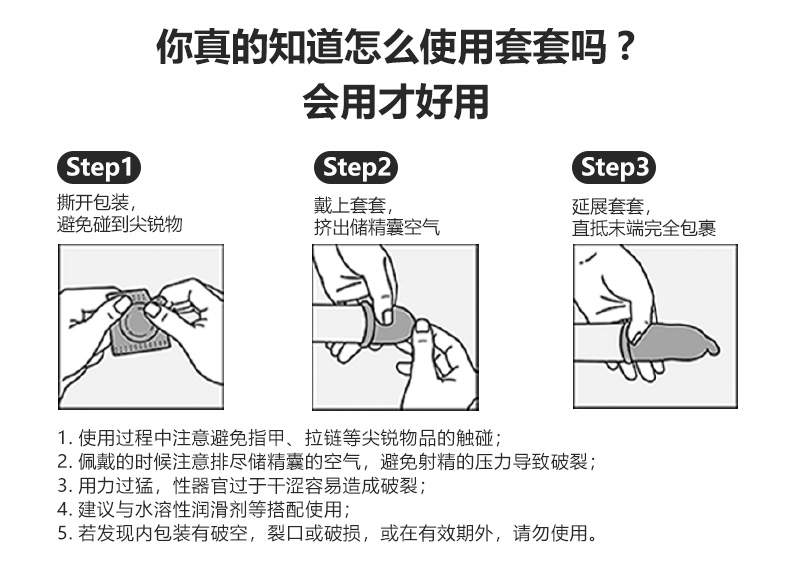 你真的知道怎么使用套套吗？
会用才好用

Step1
撕开包装，
避免碰到尖锐物

Step2
戴上套套，
挤出储精囊空气

Step3
延展套套，
直抵末端完全包裹

1. 使用过程中注意避免指甲、拉链等尖锐物品的触碰；
2. 佩戴的时候注意排尽储精囊的空气，避免射精的压力导致破裂；
3. 用力过猛，性器官过于干涩容易造成破裂；
4. 建议与水溶性润滑剂等搭配使用；
5. 若发现内包装有破空，裂口或破损，或在有效期外，请勿使用。