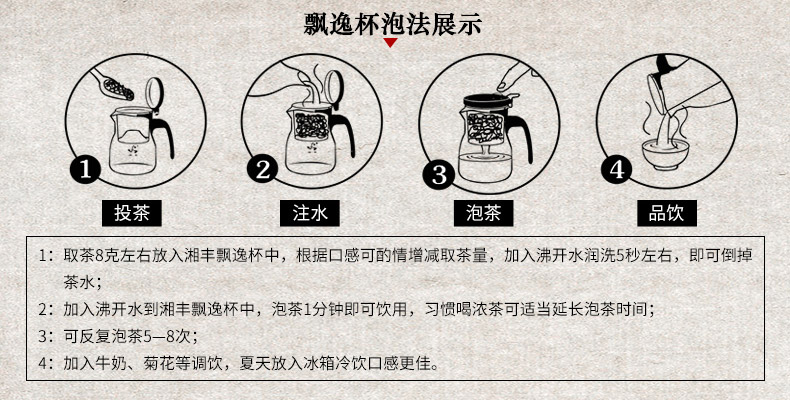 飘逸杯泡法展示

1
投茶

2
注水

3
泡茶

4
品饮

1：取茶8克左右放入湘丰飘逸杯中，根据口感可酌情增减取茶量，加入沸开水润洗5秒左右，即可倒掉茶水；

2：加入沸开水到湘丰飘逸杯中，泡茶1分钟即可饮用，习惯喝浓茶可适当延长泡茶时间；

3：可反复泡茶5—8次；

4：加入牛奶、菊花等调饮，夏天放入冰箱冷饮口感更佳。