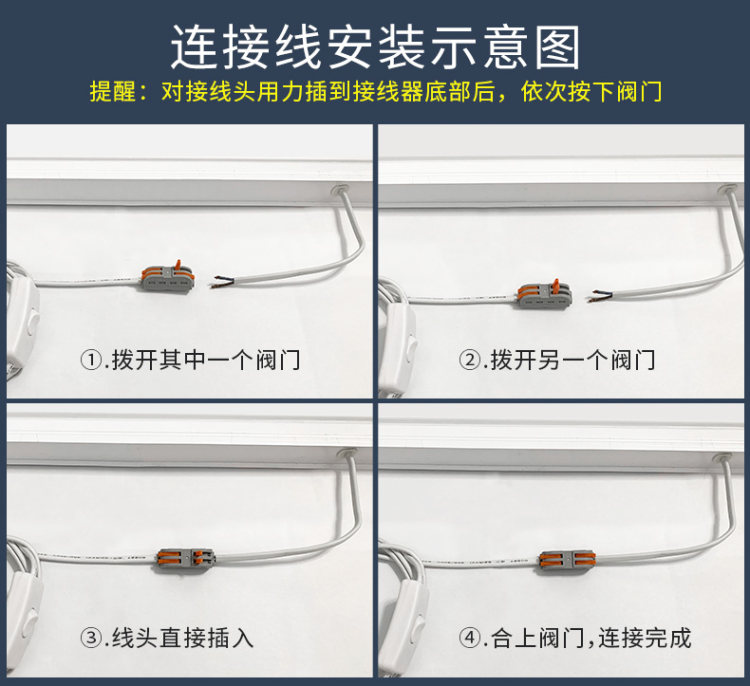 连接线安装示意图

提醒：对接线头用力插到接线器底部后，依次按下阀门

①.拨开其中一个阀门

②.拨开另一个阀门

③.线头直接插入

④.合上阀门，连接完成