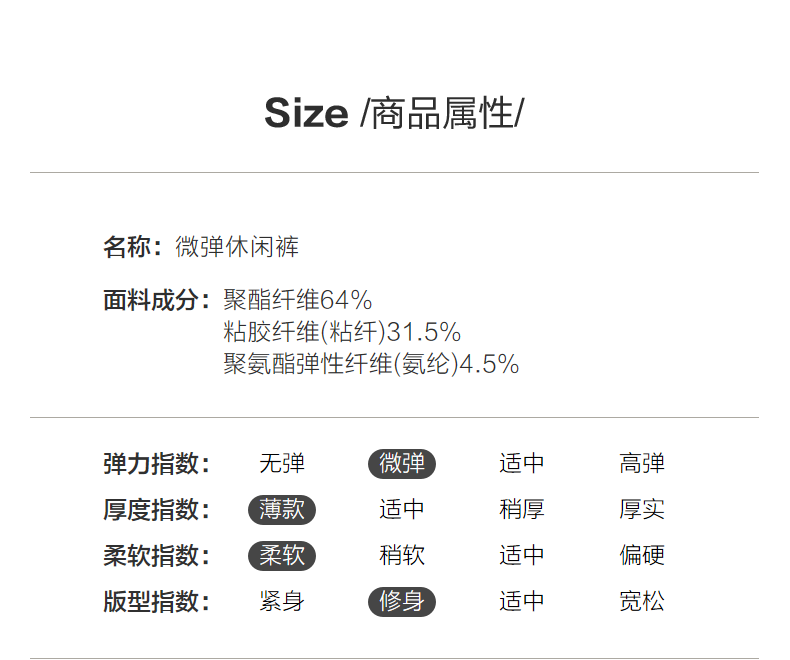 Size /商品属性/

名称：微弹休闲裤

面料成分：聚酯纤维64%
粘胶纤维(粘纤)31.5%
聚氨酯弹性纤维(氨纶)4.5%

| 弹力指数： | 无弹 | 微弹 | 适中 | 高弹 |
|---|---|---|---|---|
| 厚度指数： | 薄款 | 适中 | 稍厚 | 厚实 |
| 柔软指数： | 柔软 | 稍软 | 适中 | 偏硬 |
| 版型指数： | 紧身 | 修身 | 适中 | 宽松 |