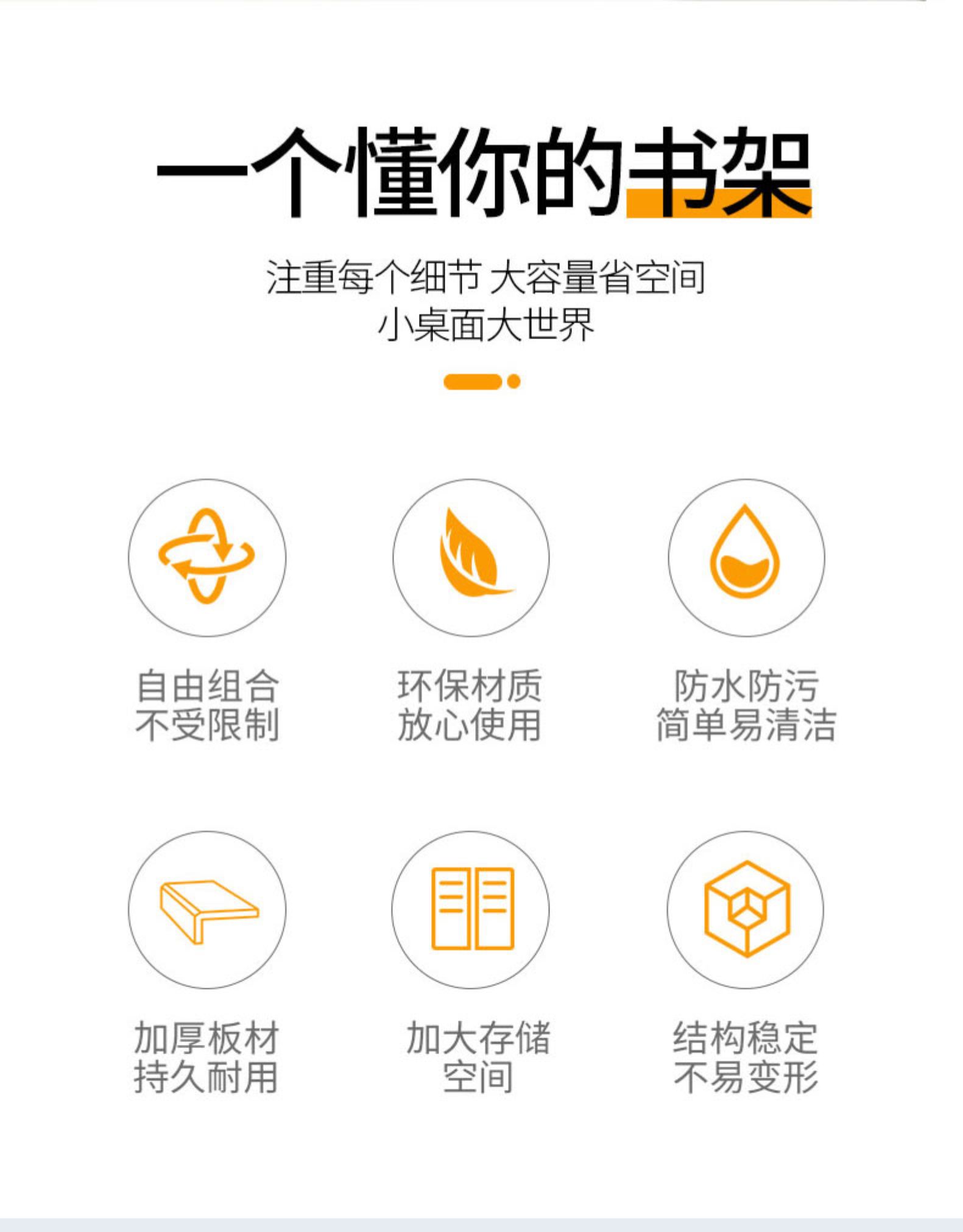 一个懂你的书架

注重每个细节 大容量省空间
小桌面大世界

自由组合
不受限制

环保材质
放心使用

防水防污
简单易清洁

加厚板材
持久耐用

加大存储
空间

结构稳定
不易变形