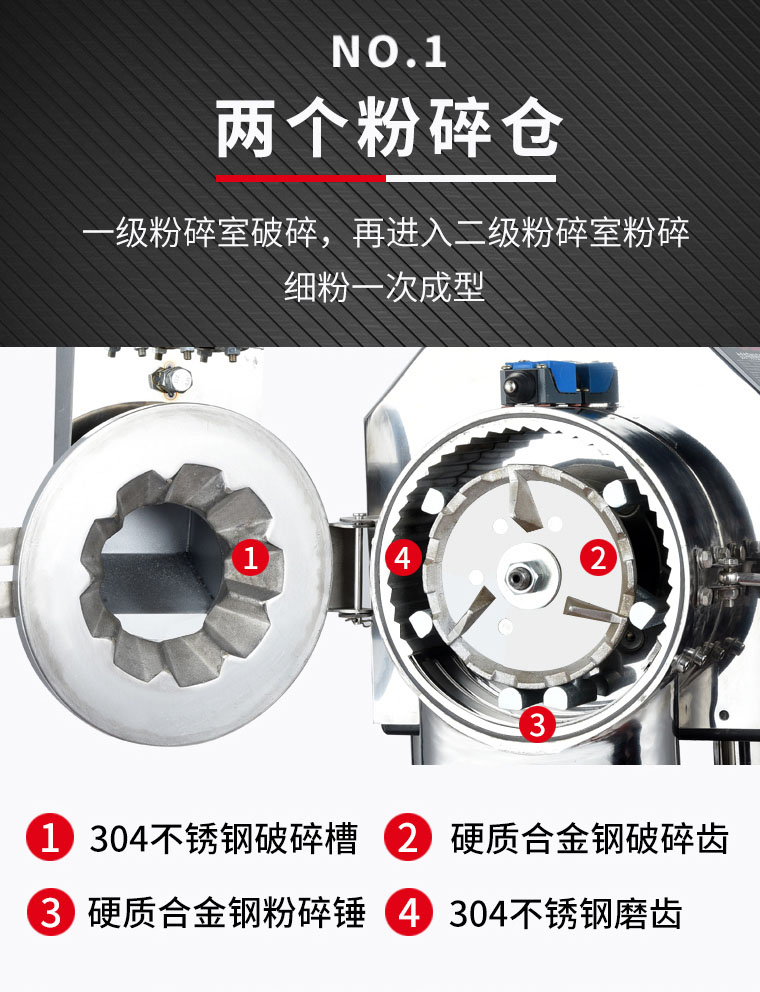 NO.1
两个粉碎仓

一级粉碎室破碎，再进入二级粉碎室粉碎
细粉一次成型

1
4
2
3

1 304不锈钢破碎槽
2 硬质合金钢破碎齿
3 硬质合金钢粉碎锤
4 304不锈钢磨齿