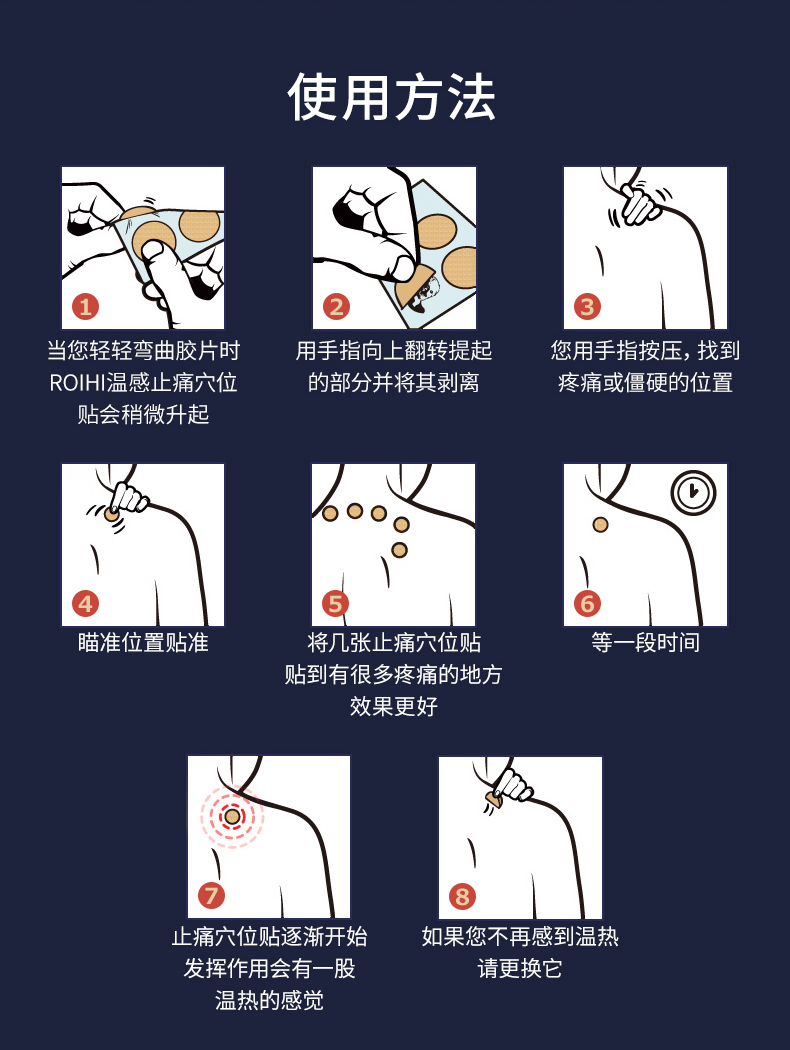 使用方法

1
当您轻轻弯曲胶片时 ROIHI温感止痛穴位贴会稍微升起

2
用手指向上翻转提起的部分并将其剥离

3
您用手指按压，找到疼痛或僵硬的位置

4
瞄准位置贴准

5
将几张止痛穴位贴贴到有很多疼痛的地方效果更好

6
等一段时间

7
止痛穴位贴逐渐开始发挥作用会有一股温热的感觉

8
如果您不再感到温热请更换它