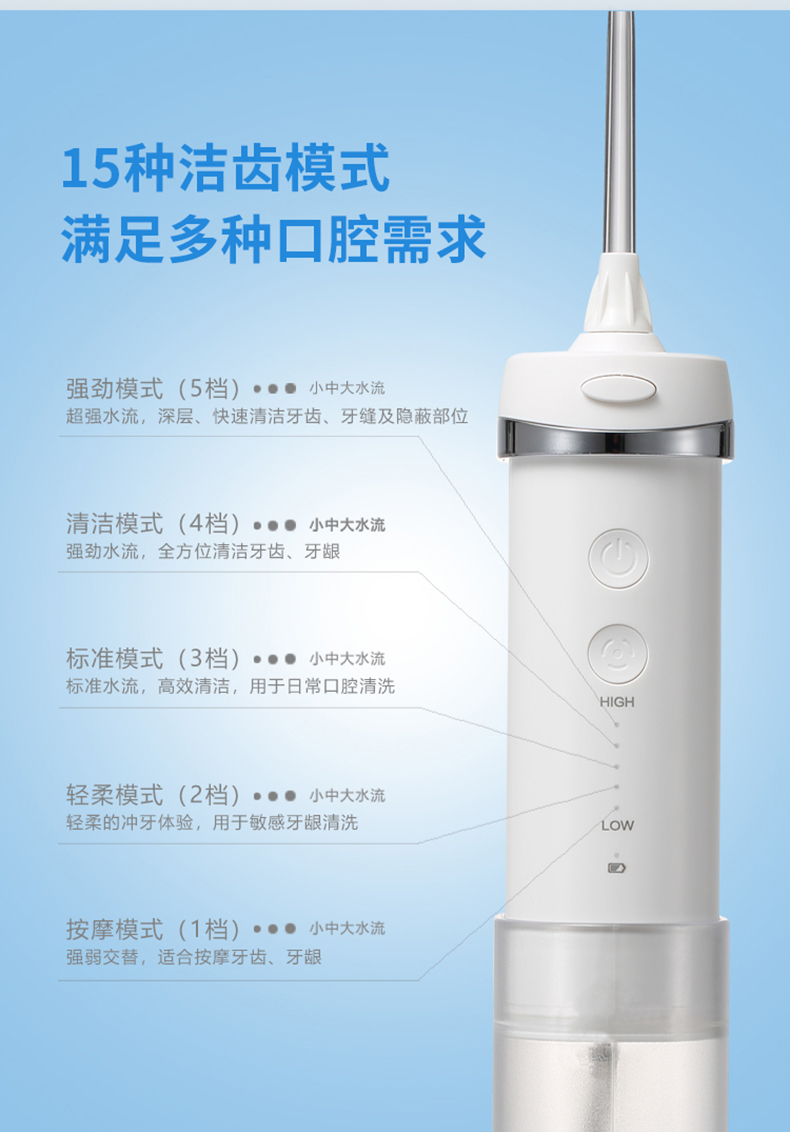 15种洁齿模式
满足多种口腔需求

强劲模式（5档）●●● 小中大水流
超强水流，深层、快速清洁牙齿、牙缝及隐蔽部位

清洁模式（4档）●●● 小中大水流
强劲水流，全方位清洁牙齿、牙龈

标准模式（3档）●●● 小中大水流
标准水流，高效清洁，用于日常口腔清洗

轻柔模式（2档）●●● 小中大水流
轻柔的冲牙体验，用于敏感牙龈清洗

按摩模式（1档）●●● 小中大水流
强弱交替，适合按摩牙齿、牙龈

HIGH

LOW