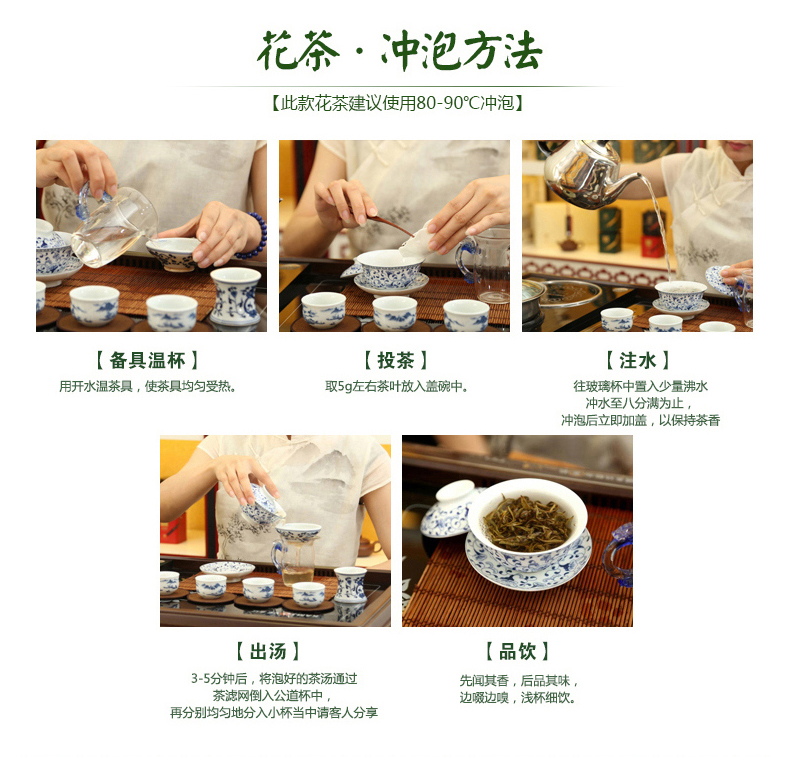 花茶 · 冲泡方法

【此款花茶建议使用80-90℃冲泡】

【备具温杯】
用开水温茶具，使茶具均匀受热。

【投茶】
取5g左右茶叶放入盖碗中。

【注水】
往玻璃杯中置入少量沸水
冲水至八分满为止，
冲泡后立即加盖，以保持茶香

【出汤】
3-5分钟后，将泡好的茶汤通过
茶滤网倒入公道杯中，
再分别均匀地分入小杯当中请客人分享

【品饮】
先闻其香，后品其味，
边啜边嗅，浅杯细饮。