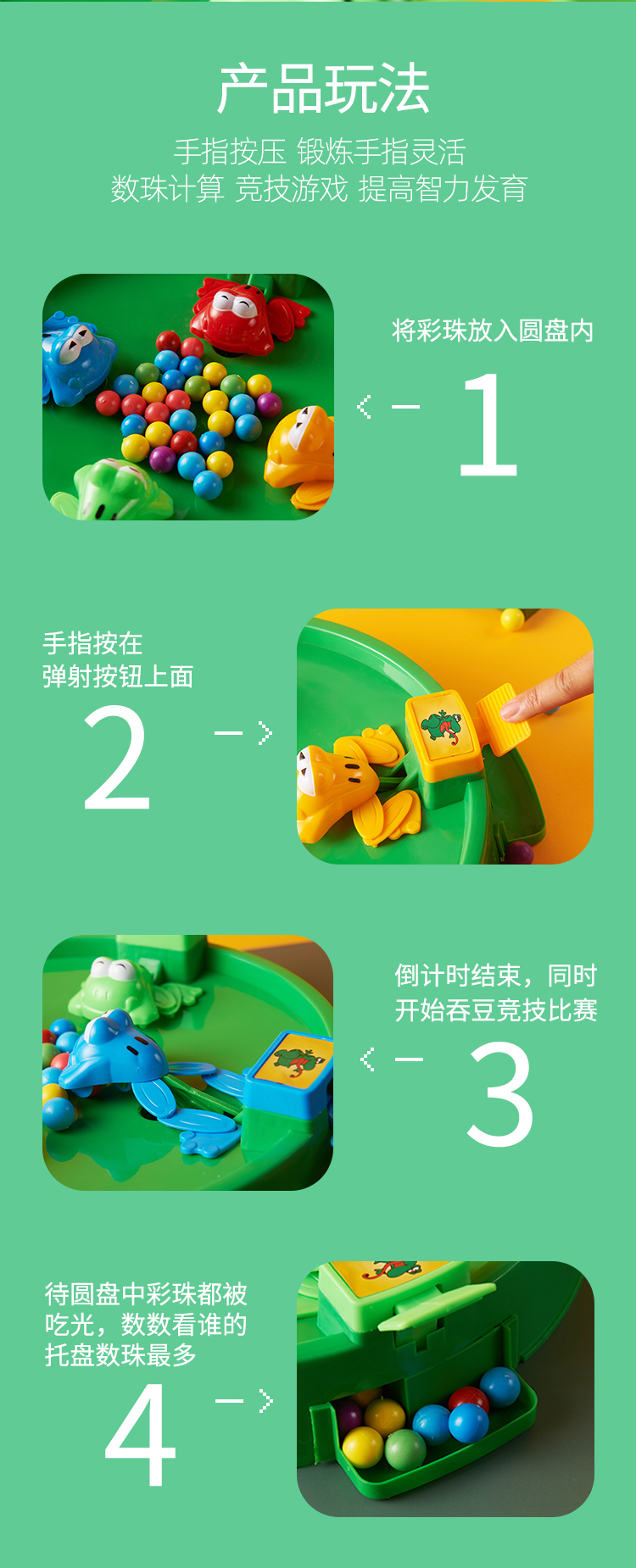 产品玩法

手指按压 锻炼手指灵活
数珠计算 竞技游戏 提高智力发育

将彩珠放入圆盘内
1

手指按在
弹射按钮上面
2

倒计时结束，同时
开始吞豆竞技比赛
3

待圆盘中彩珠都被
吃光，数数看谁的
托盘数珠最多
4