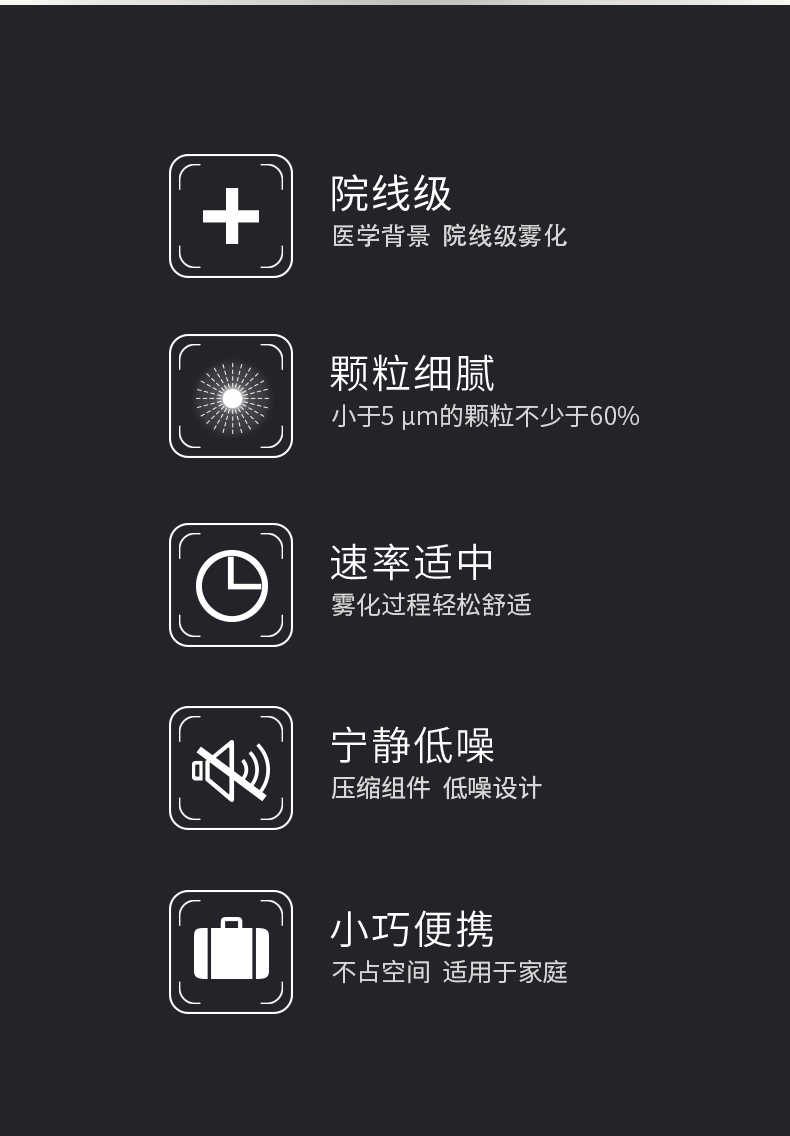 院线级
医学背景 院线级雾化

颗粒细腻
小于5 μm的颗粒不少于60%

速率适中
雾化过程轻松舒适

宁静低噪
压缩组件 低噪设计

小巧便携
不占空间 适用于家庭