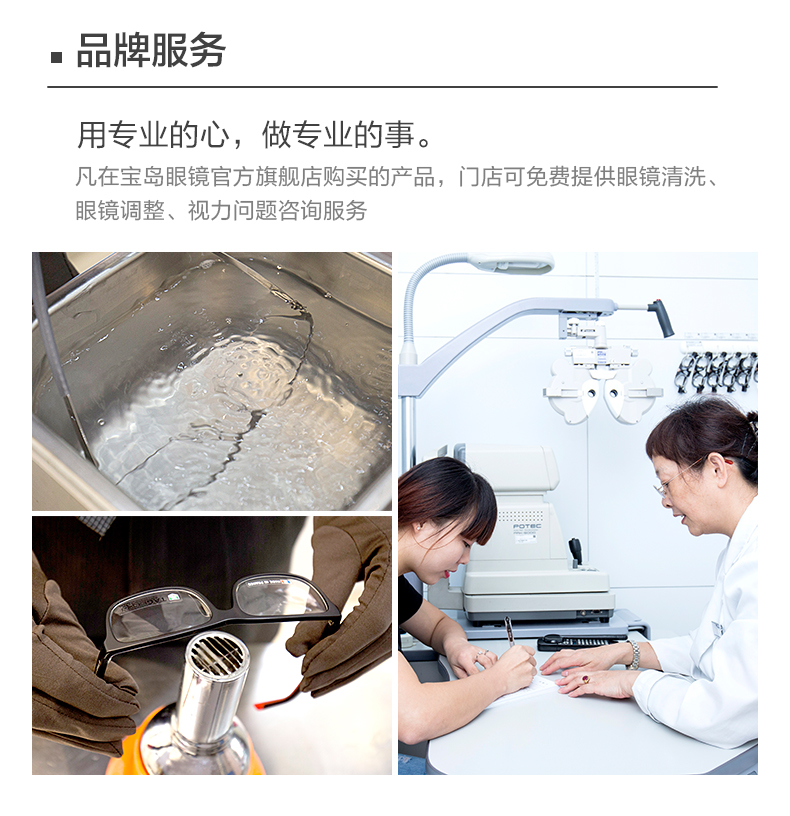 品牌服务

用专业的心，做专业的事。

凡在宝岛眼镜官方旗舰店购买的产品，门店可免费提供眼镜清洗、眼镜调整、视力问题咨询服务

POTEC